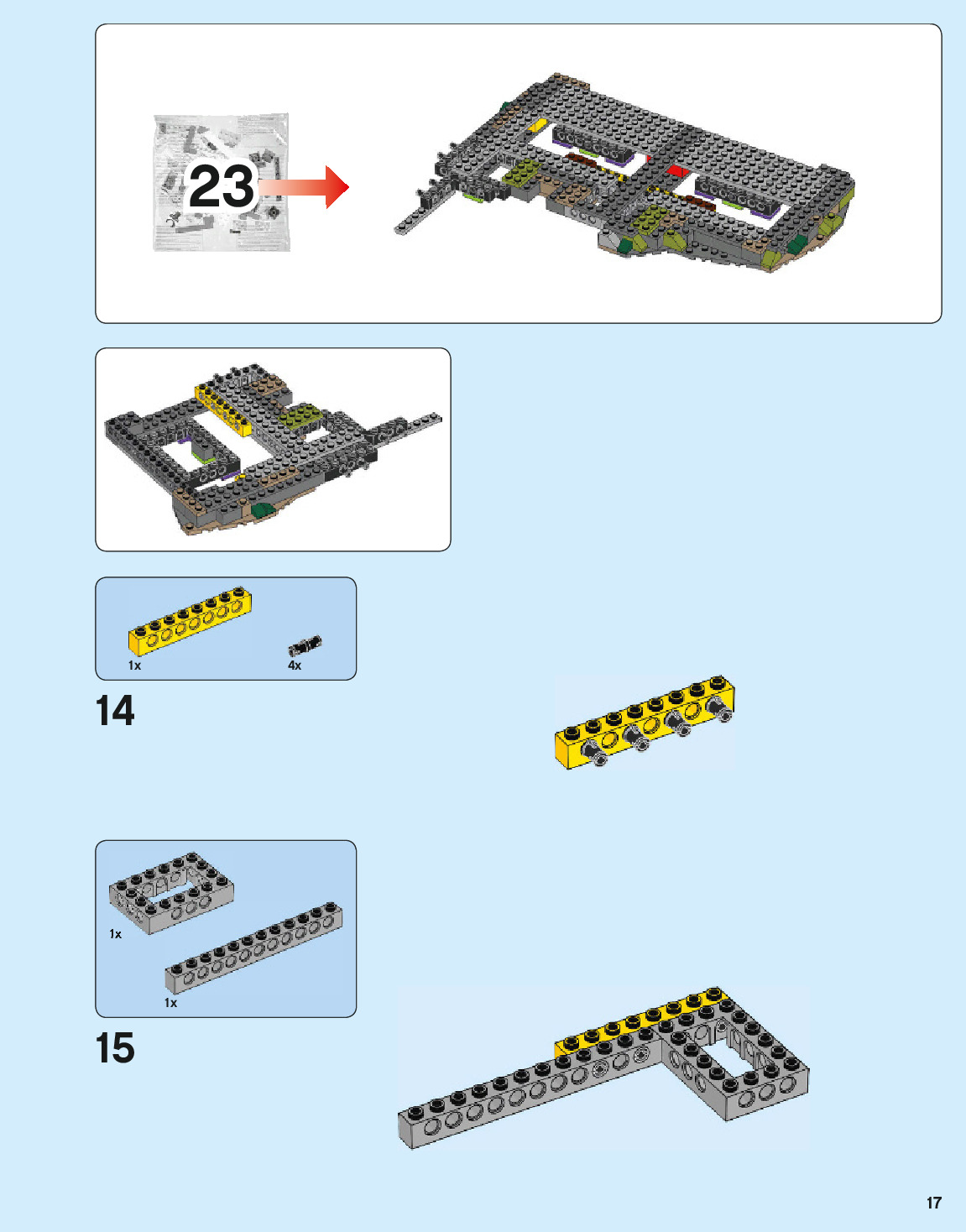 23

1x

4x

14

1x

1x

15

17