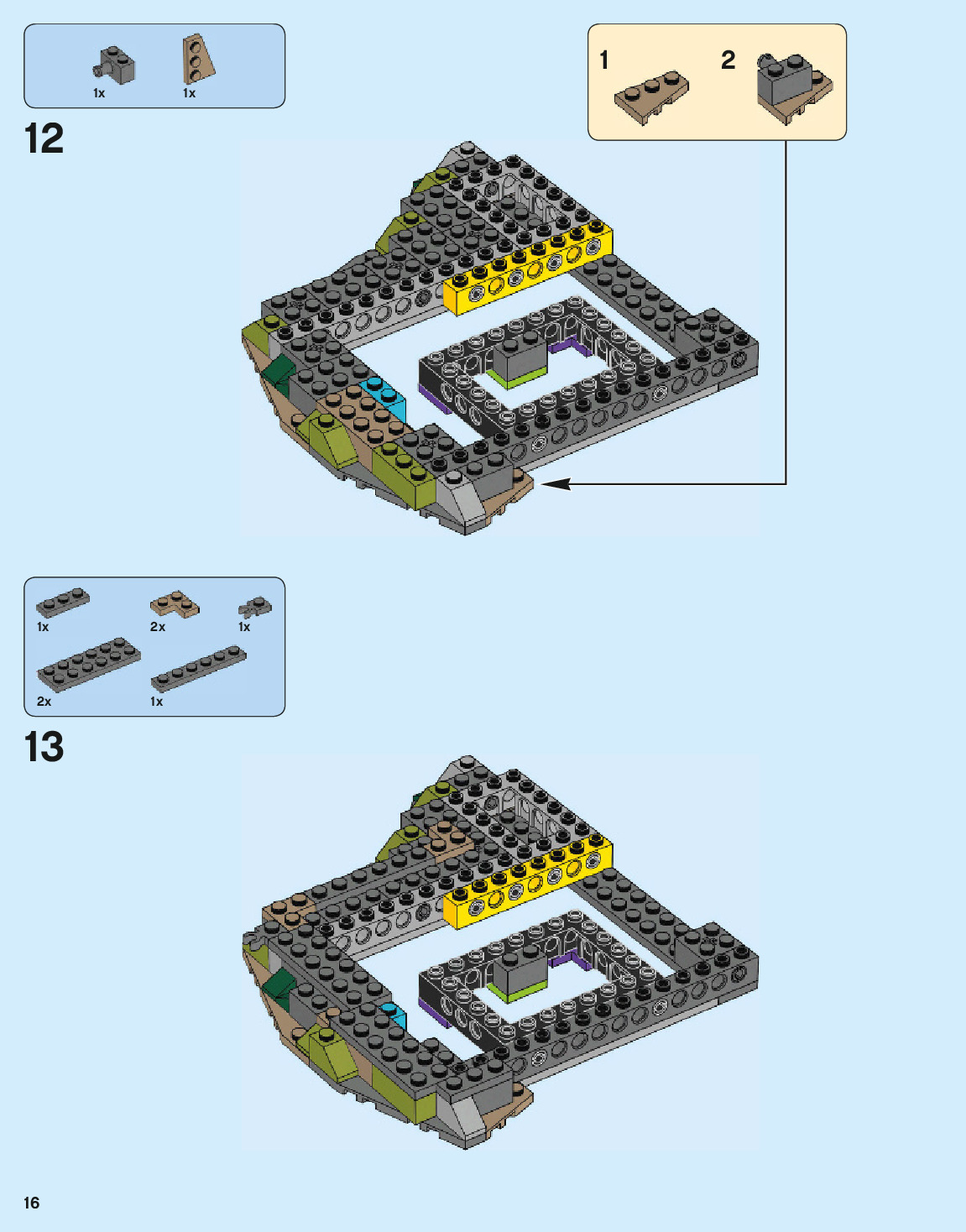 1x
1x

12

1
2

1x
2x
1x
2x
1x

13

16