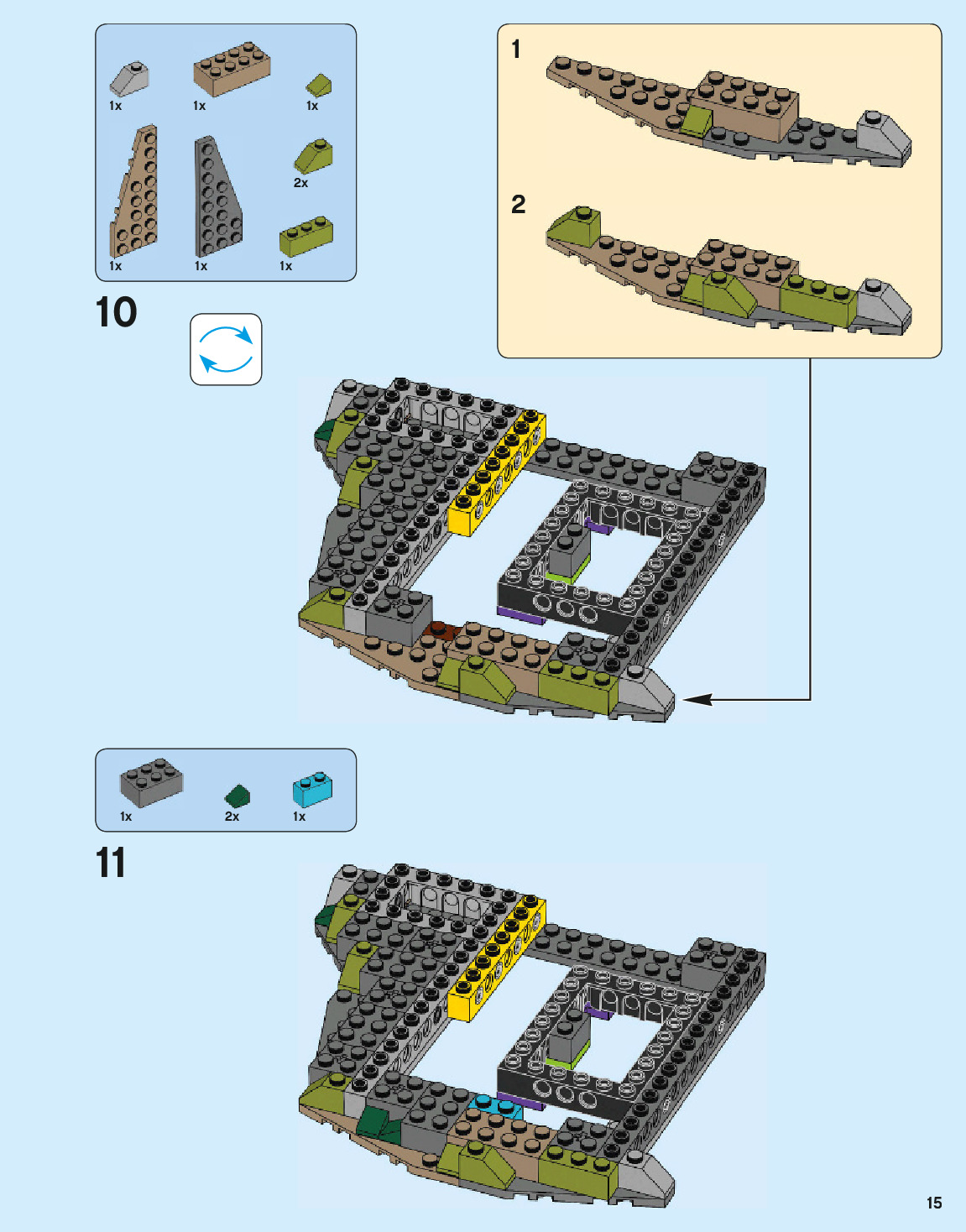 1x 1x 1x

2x

1x 1x 1x

10

1

2

1x 2x 1x

11

15