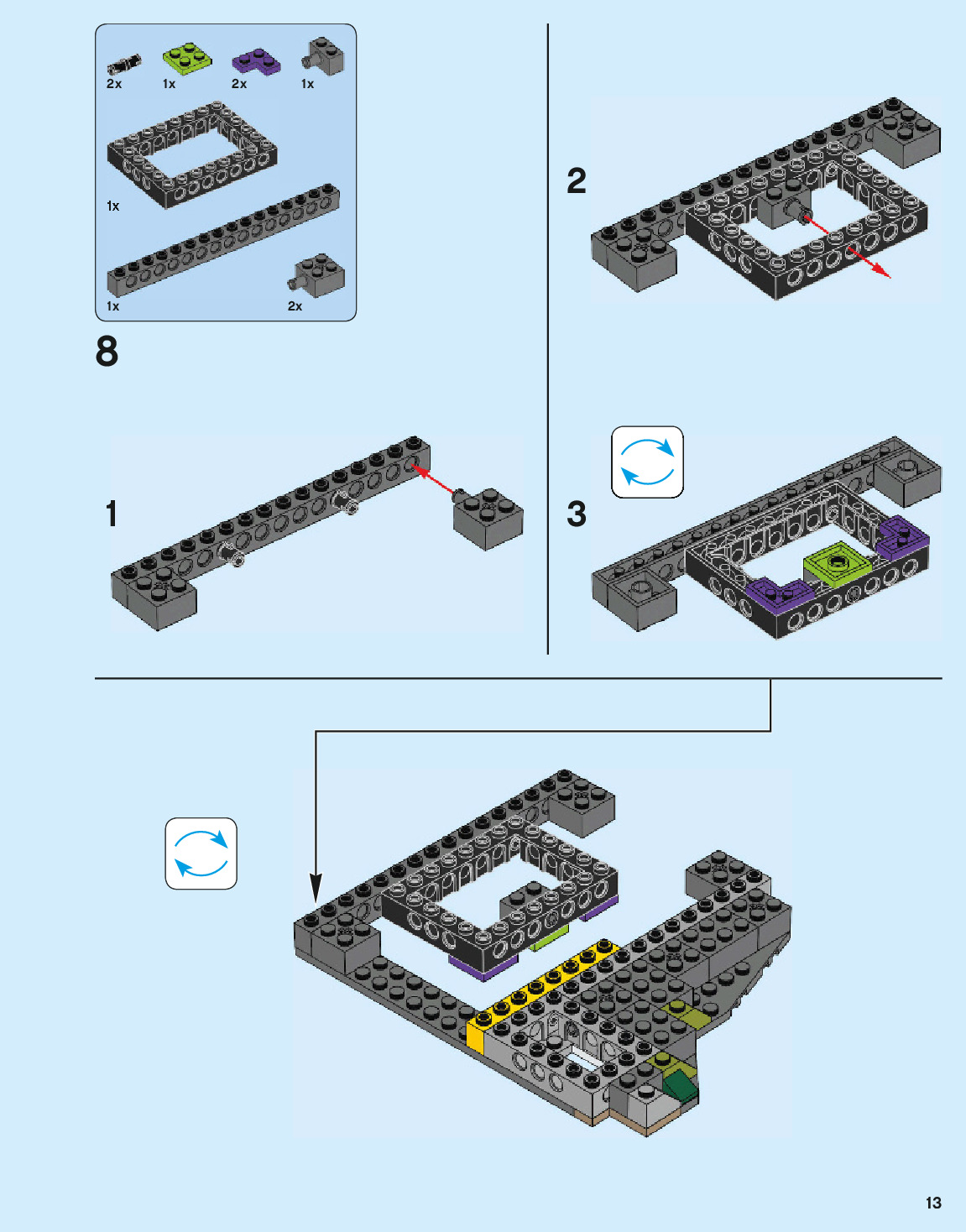 2x 1x 2x 1x

1x

1x 2x

8

1

2

3

13