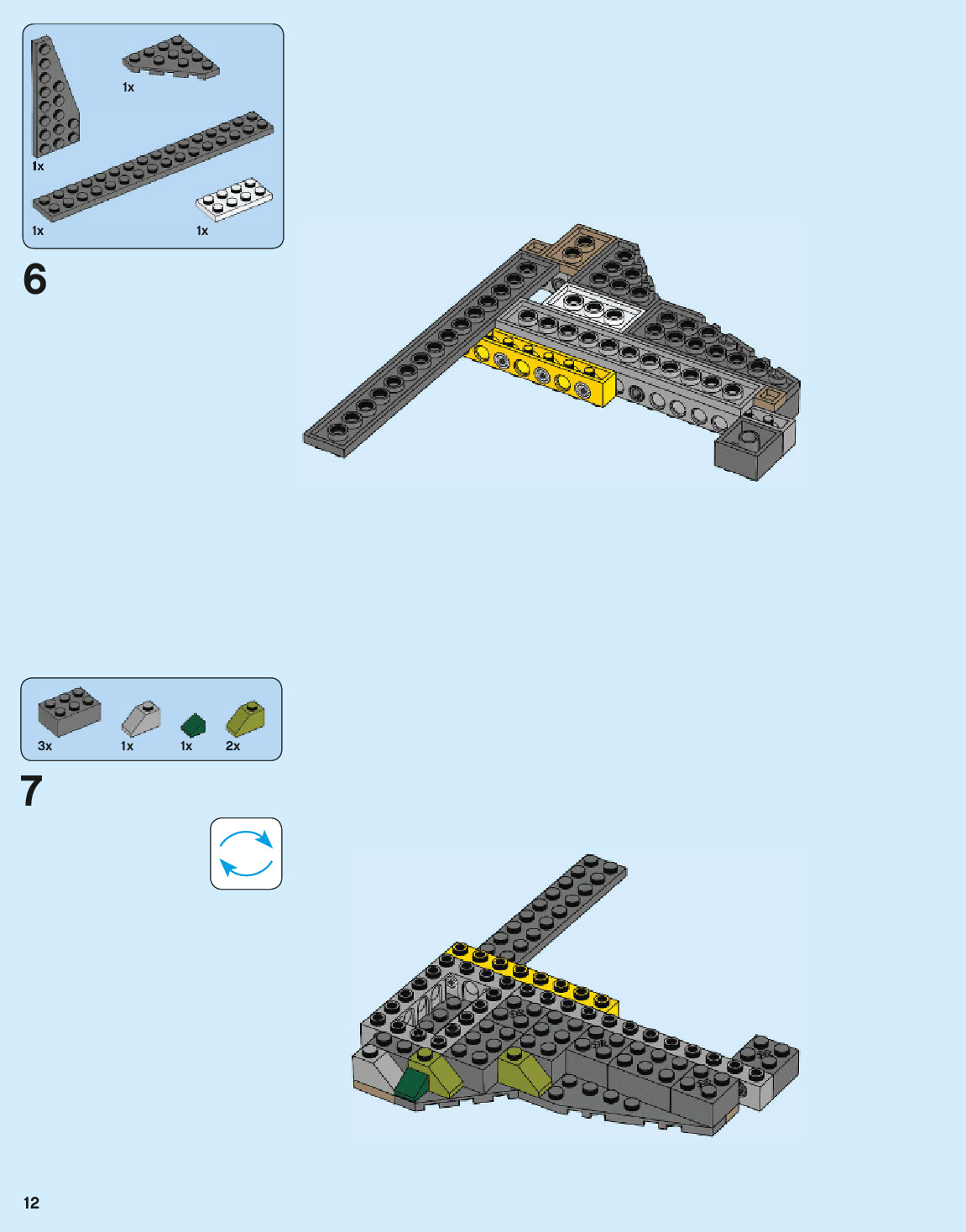 1x

1x

1x

1x

6

3x 1x 1x 2x

7

12