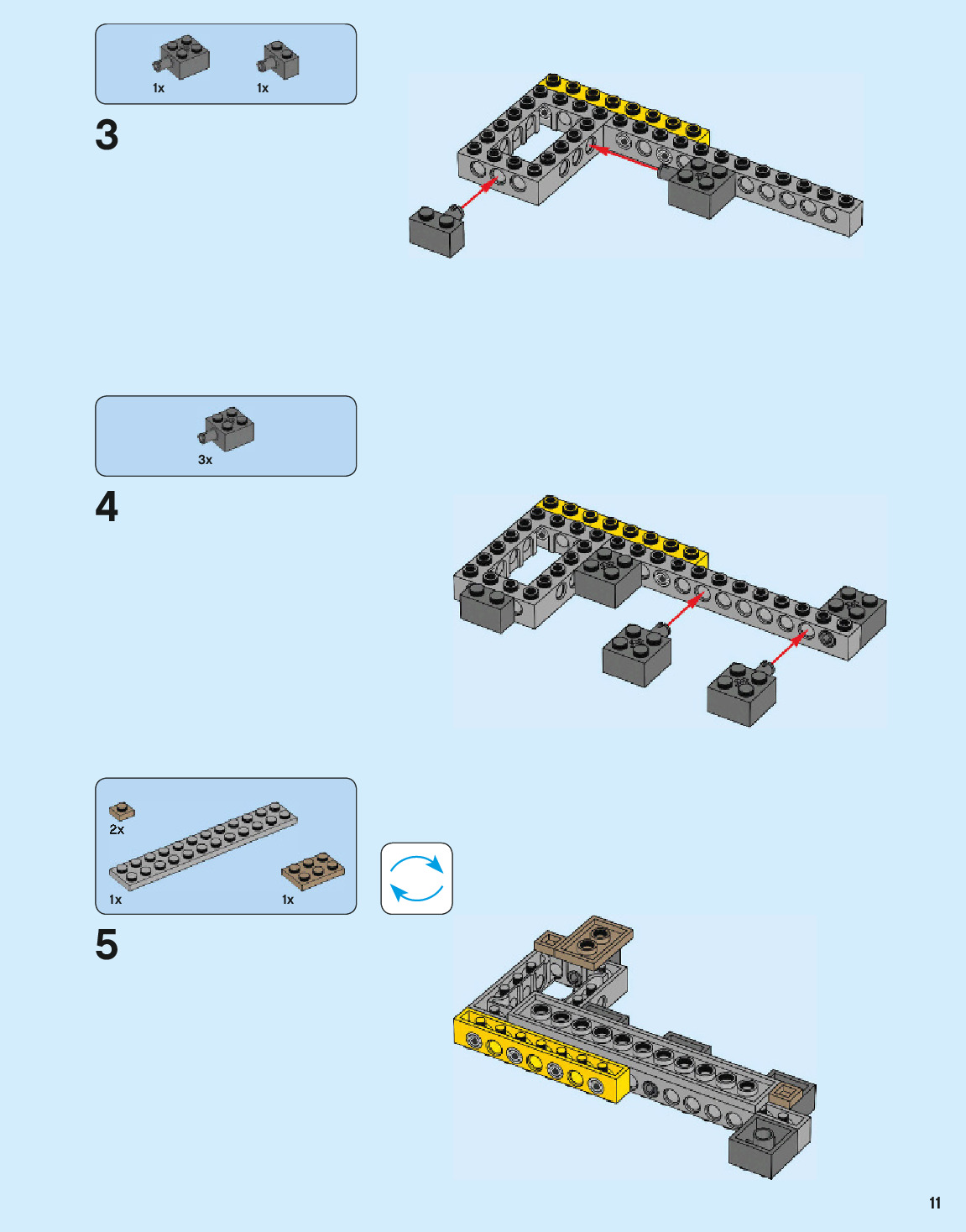 1x 1x

3

3x

4

2x

1x 1x

5

11