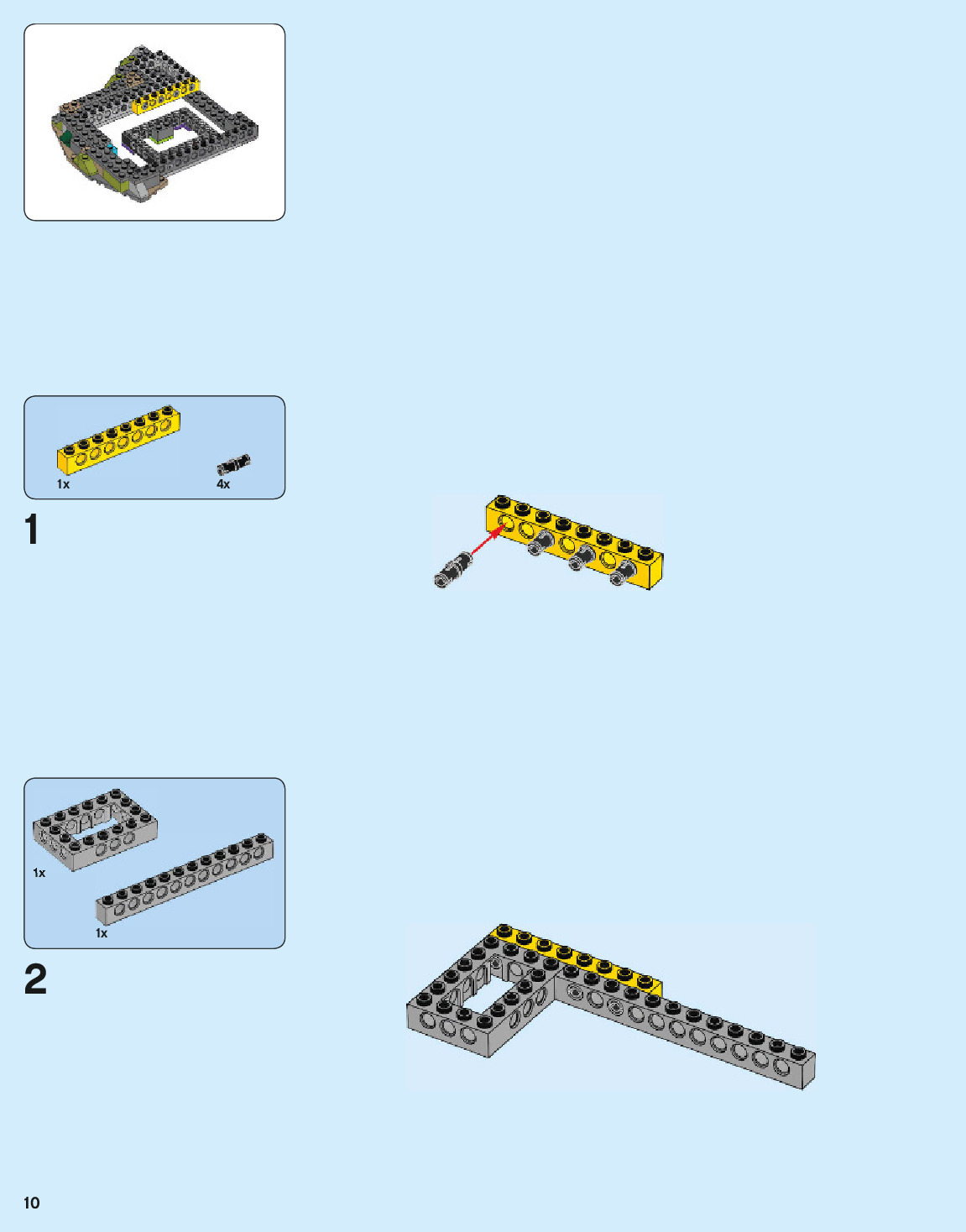 1x

4x

1

1x

1x

2

10