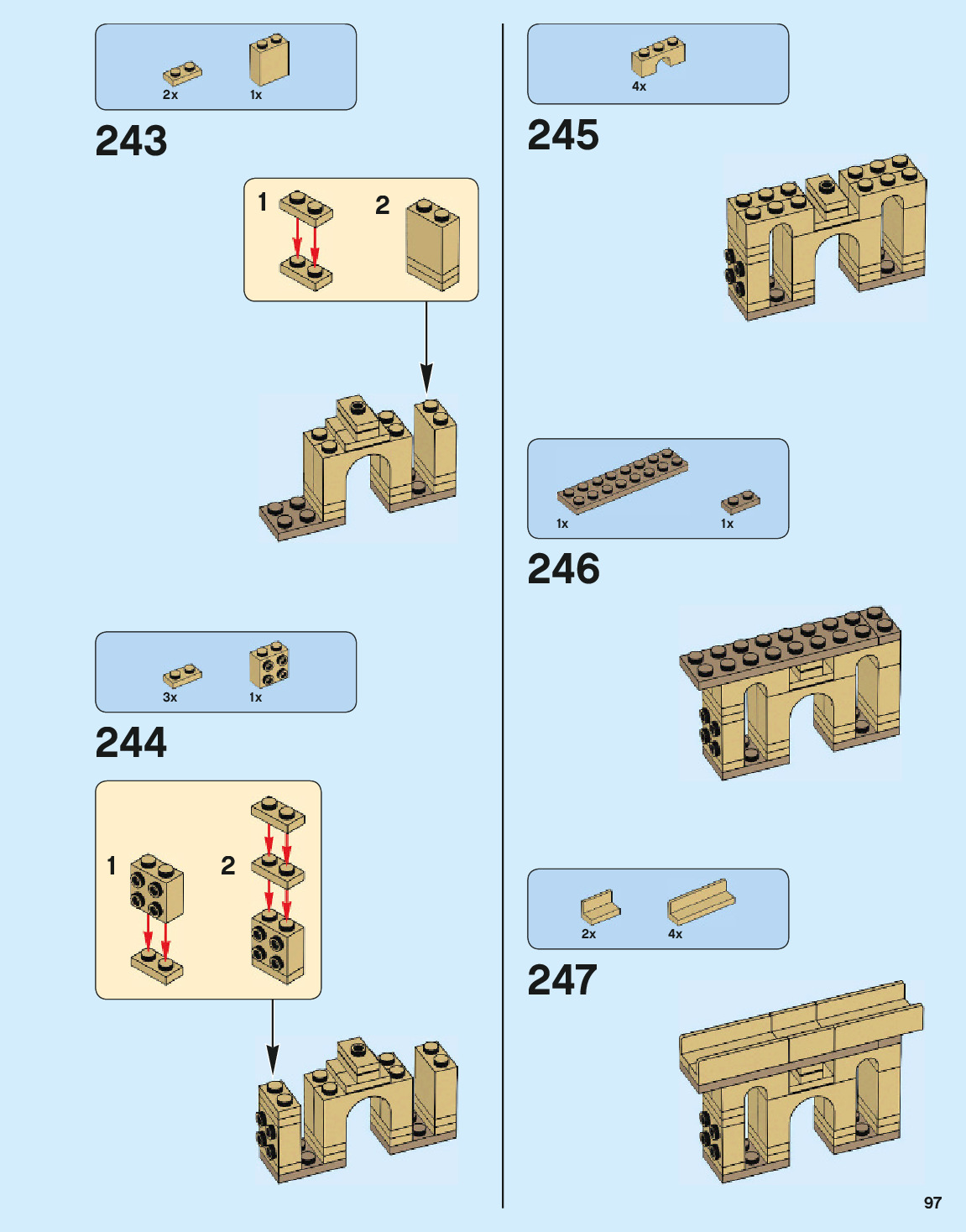 2x 1x

243

1 2

3x 1x

244

1 2

4x

245

1x 1x

246

2x 4x

247

97