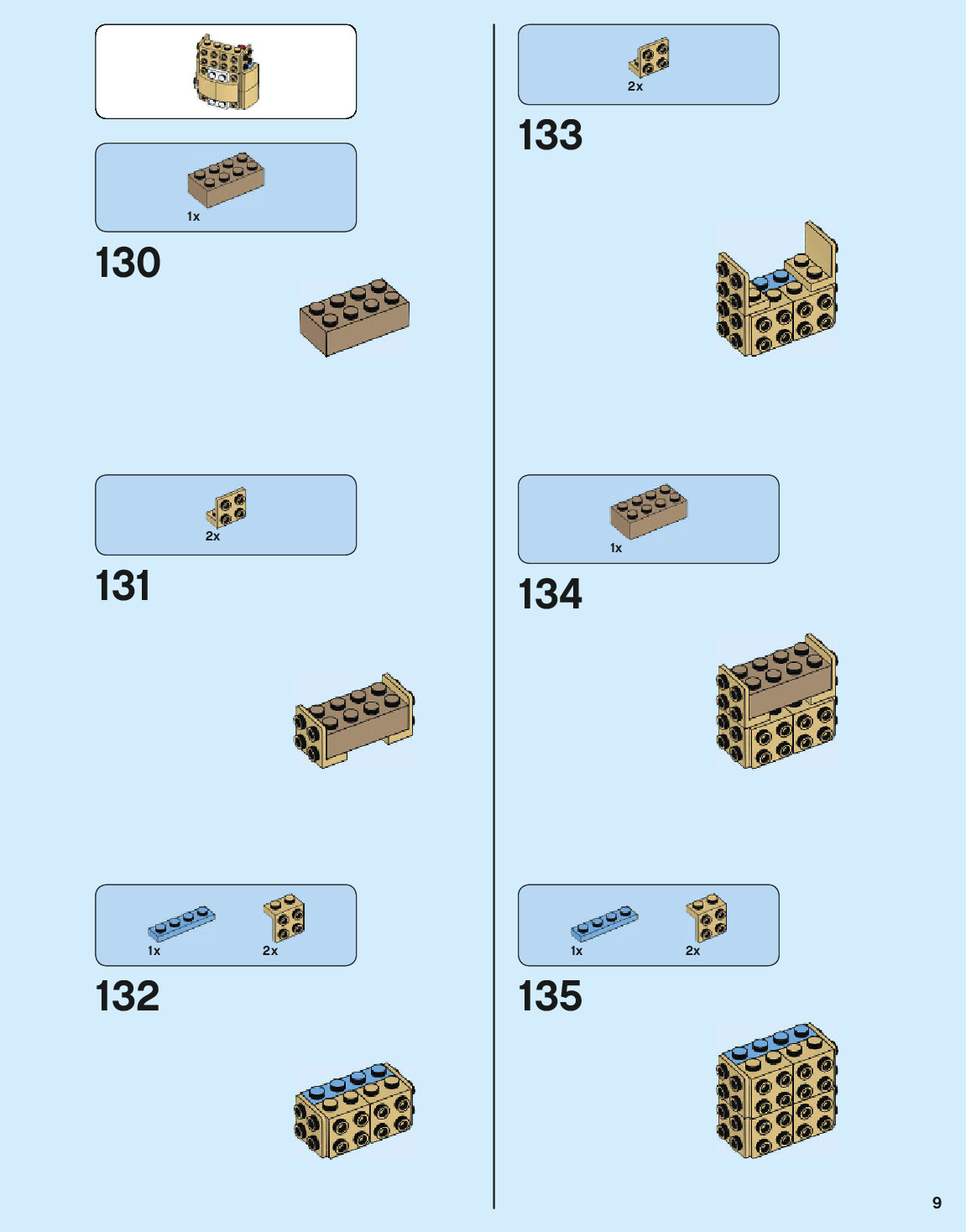 1x

130

2x

131

1x 2x

132

2x

133

1x

134

1x 2x

135

9