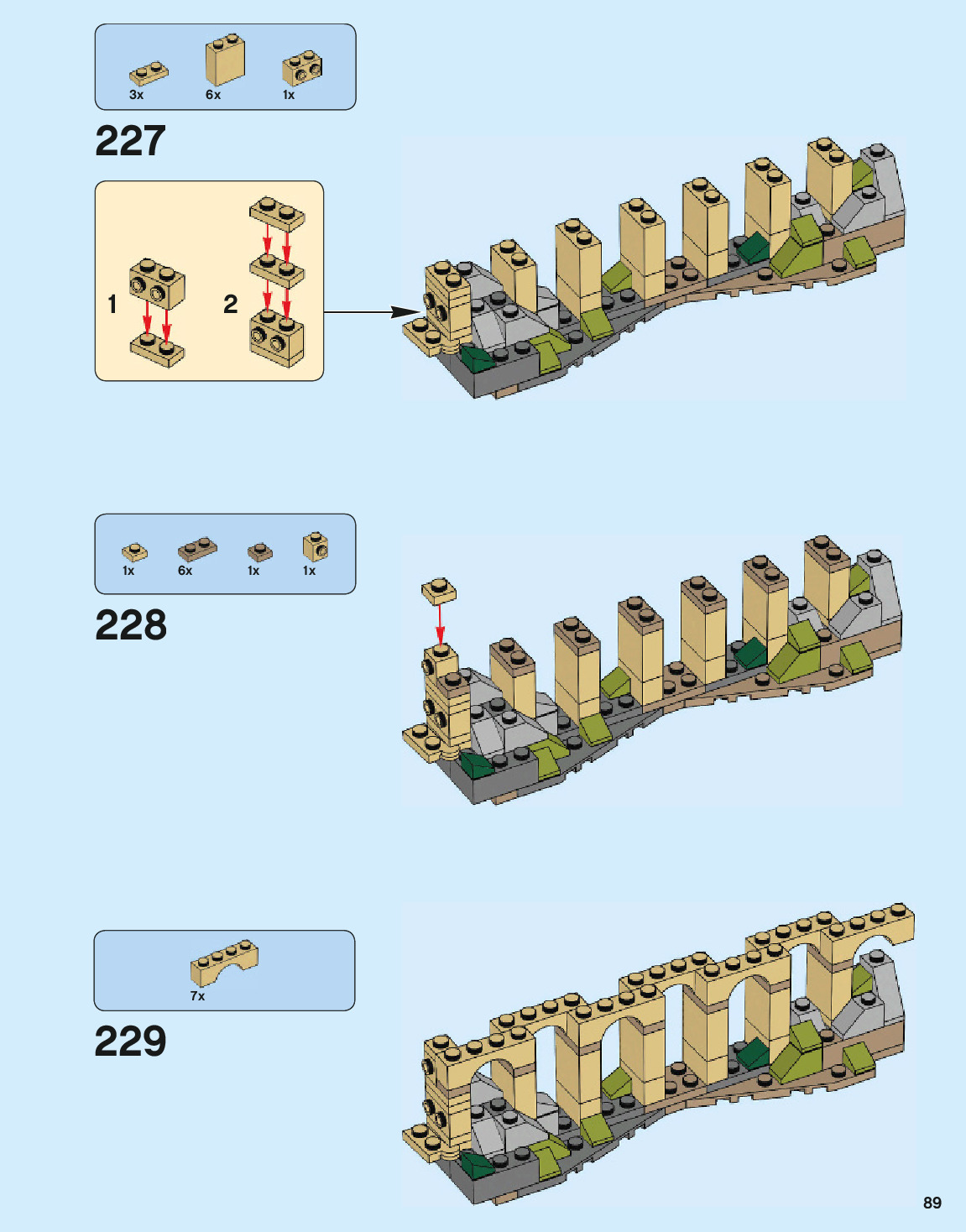 3x 6x 1x

227

1

2

1x 6x 1x 1x

228

7x

229

89