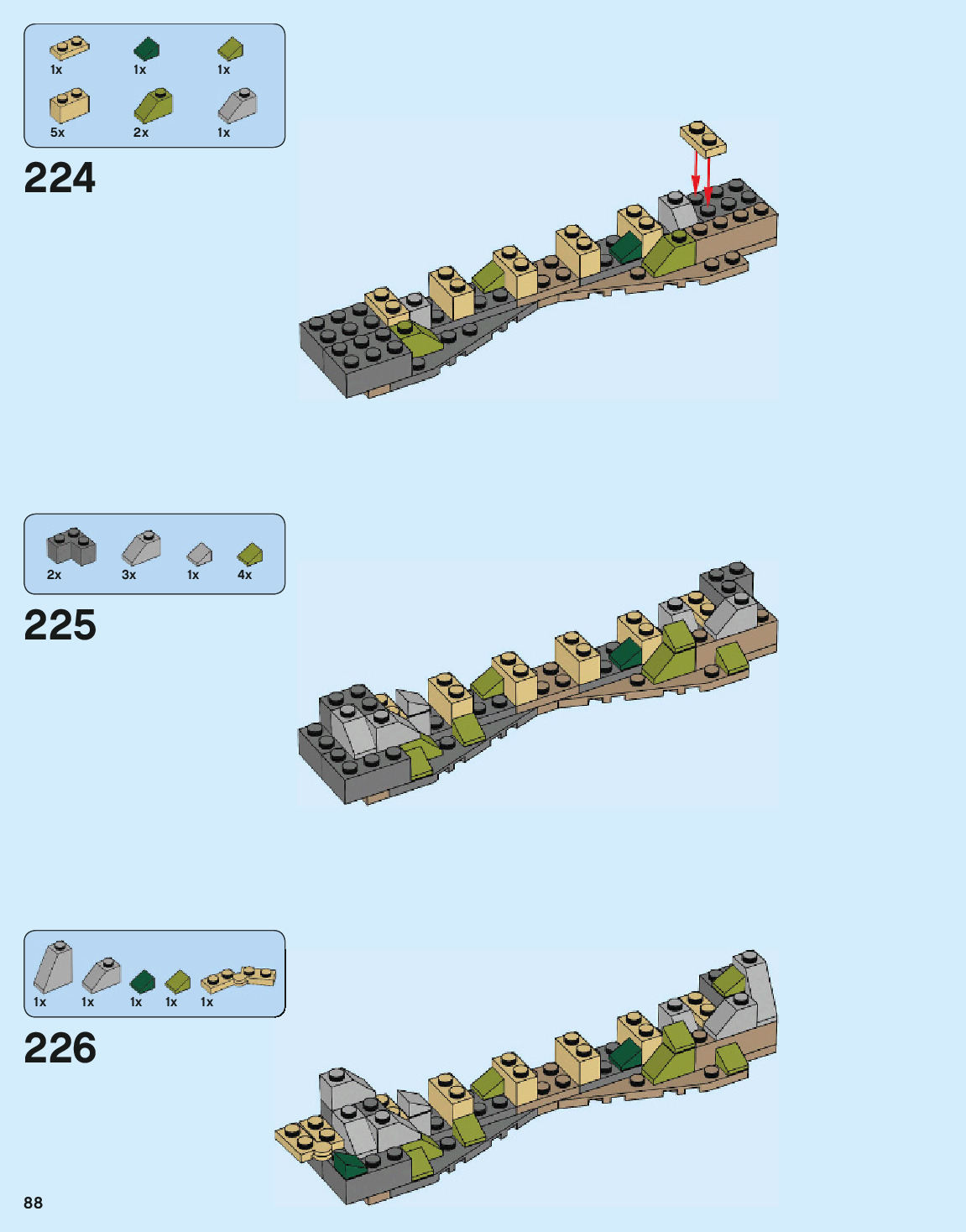 1x 1x 1x
5x 2x 1x

224

2x 3x 1x 4x

225

1x 1x 1x 1x 1x

226

88