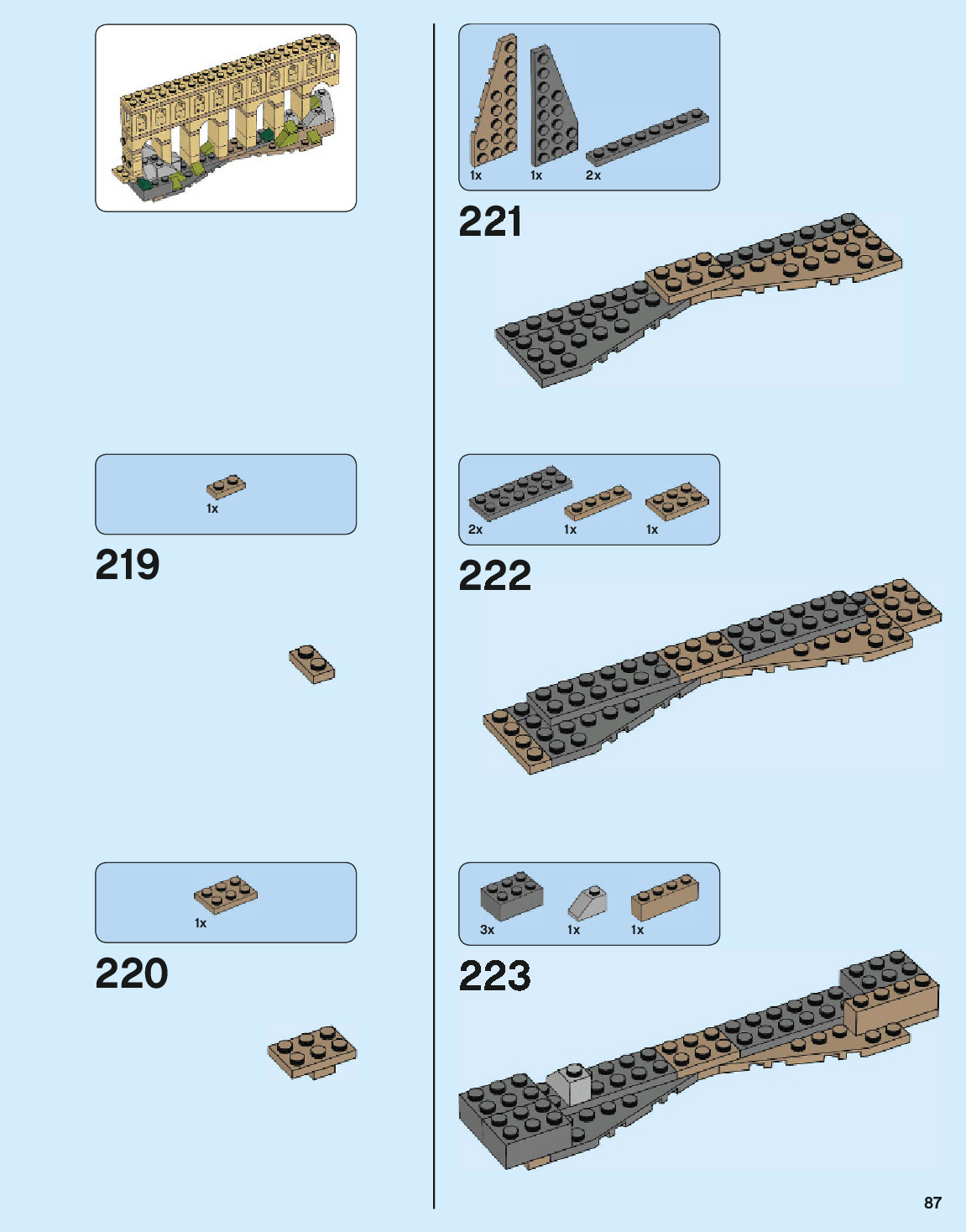 1x

219

1x

220

1x 1x 2x

221

2x 1x 1x

222

3x 1x 1x

223

87