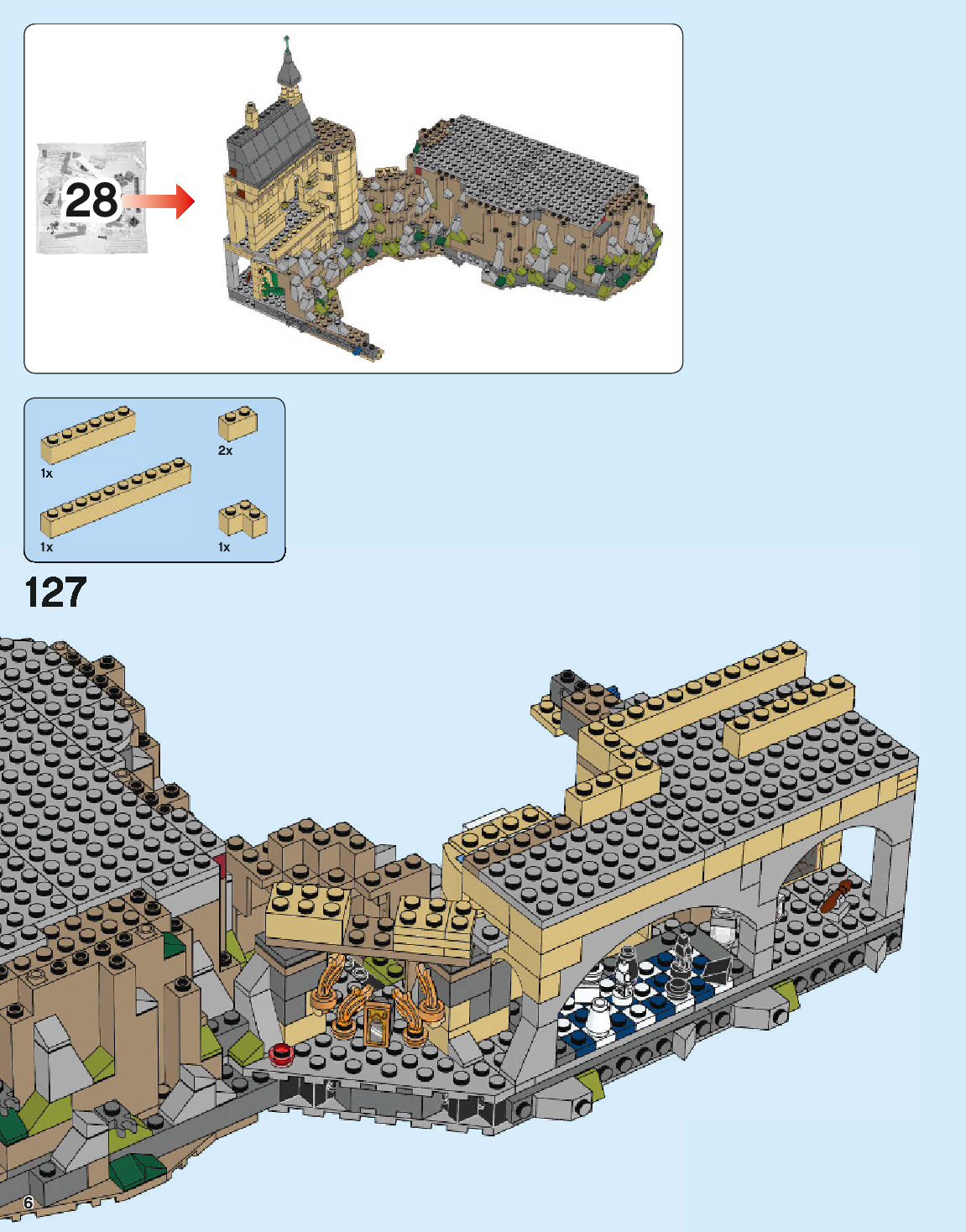 28

1x

2x

1x

1x

127

6