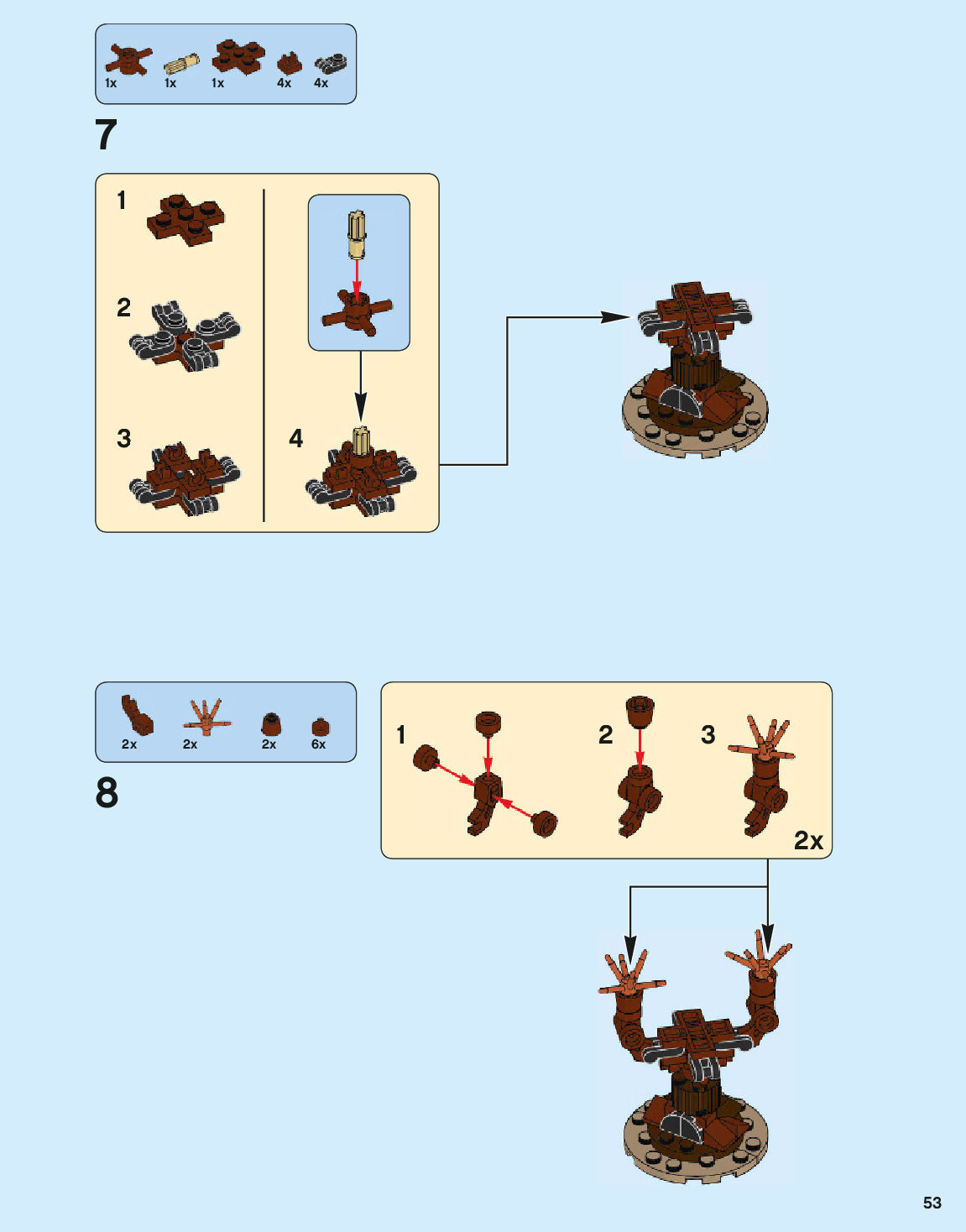 1x 1x 1x 4x 4x

7

1

2

3

4

2x 2x 2x 6x

8

1

2

3

2x

53