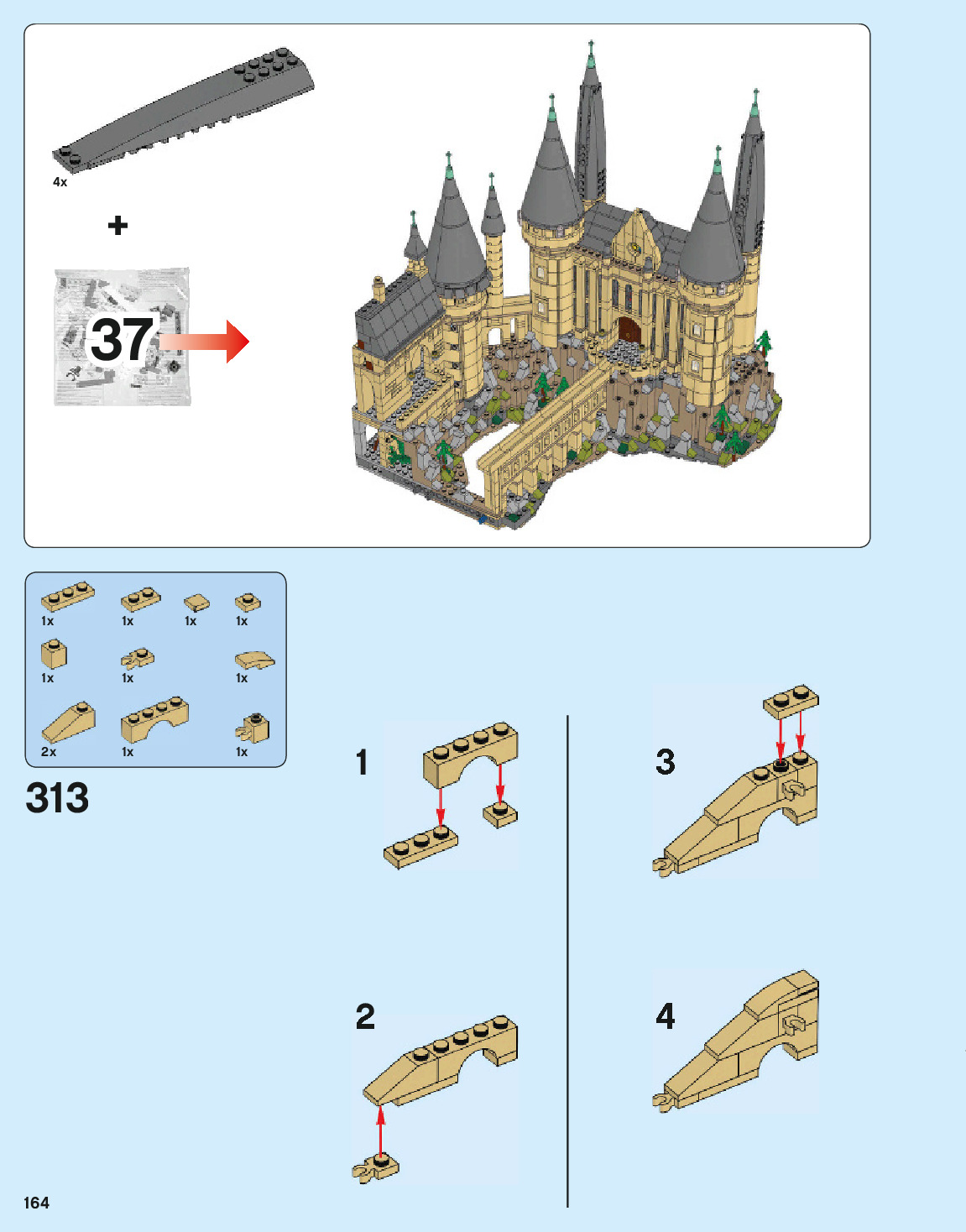 4x

+

37

1x 1x 1x 1x

1x 1x 1x

2x 1x 1x

313

1

2

3

4

164