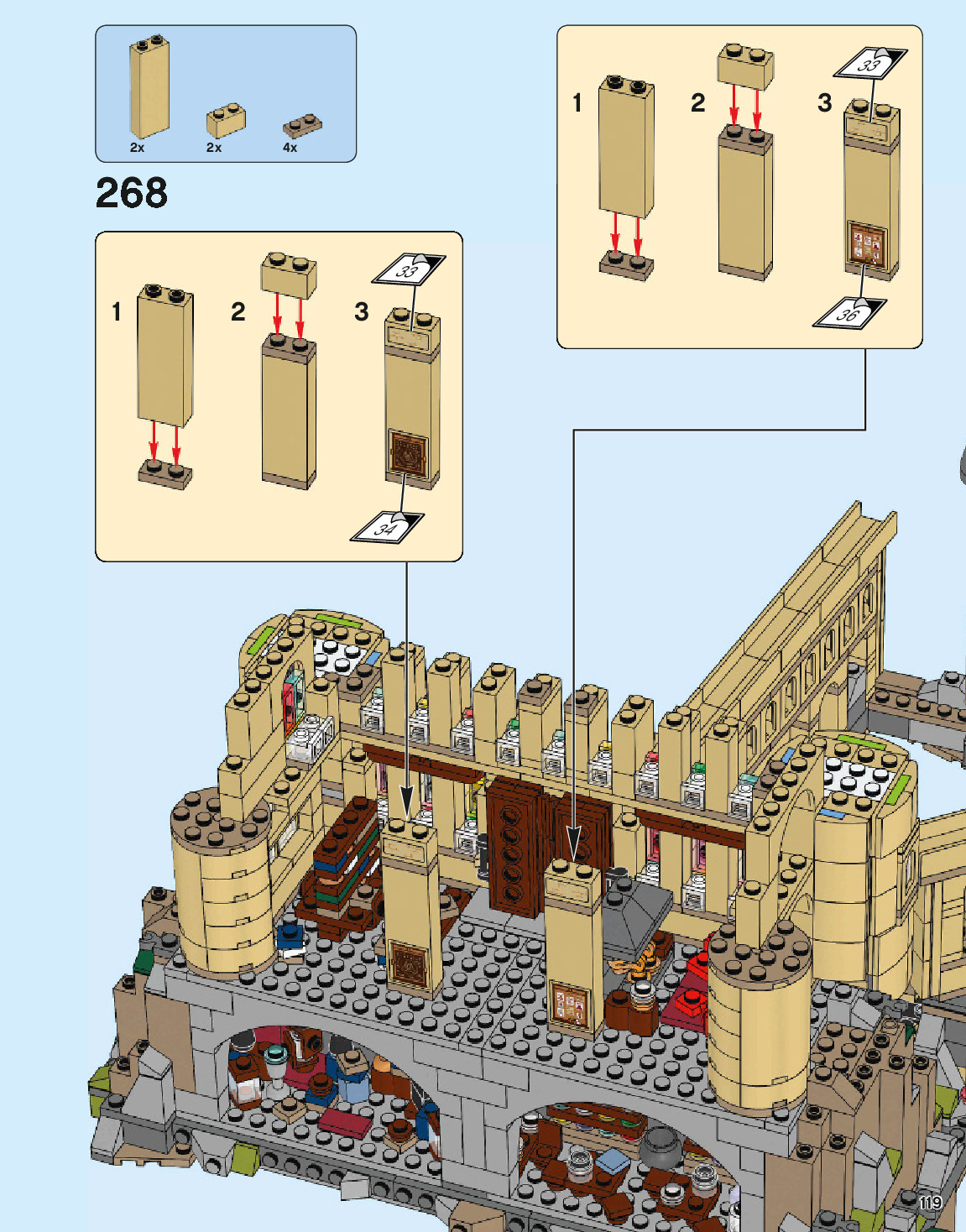 2x
2x
4x

268

1
2
3
33
34

1
2
3
33
36

119