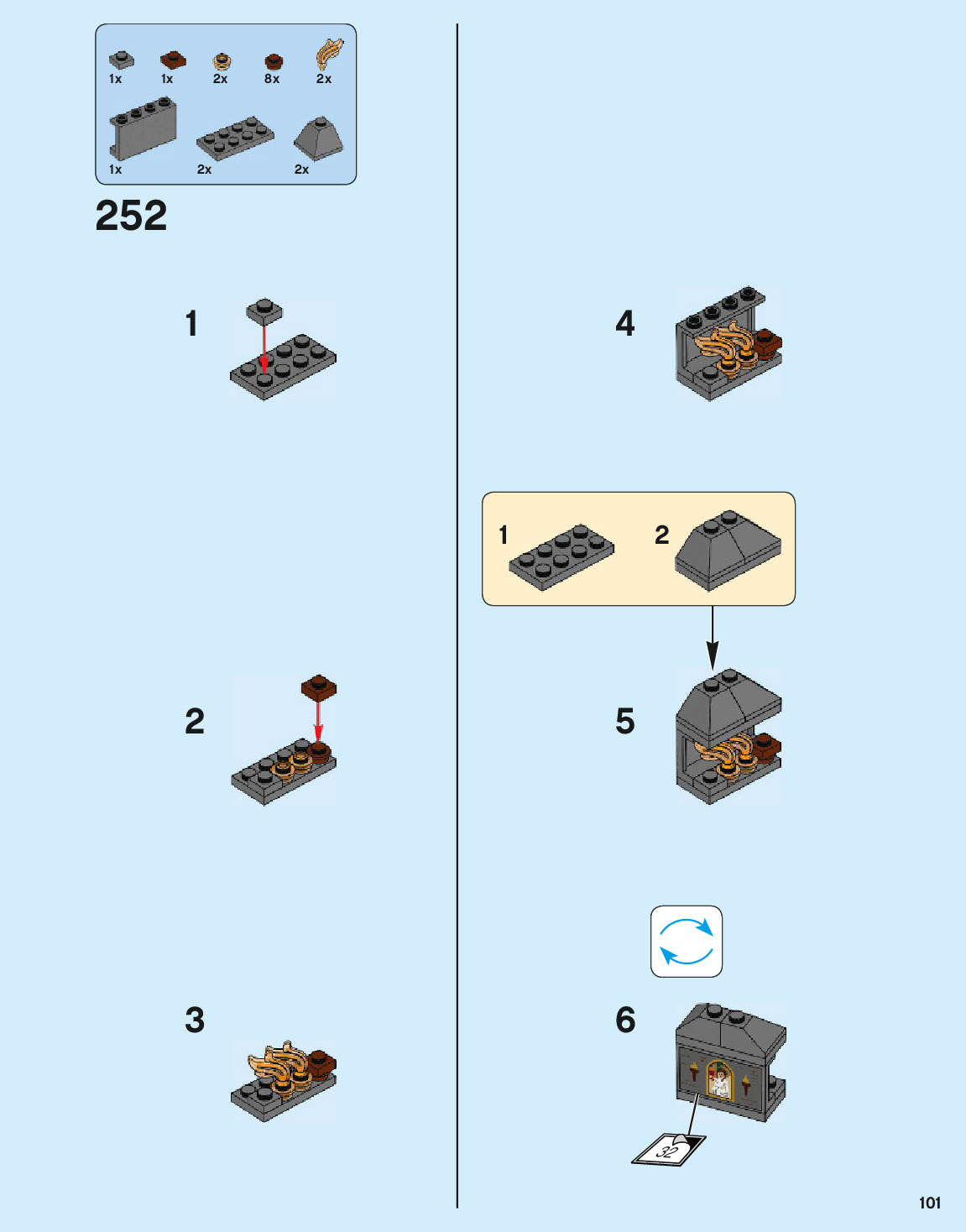 1x 1x 2x 8x 2x

1x 2x 2x

252

1

2

3

4

1 2

5

6

32

101