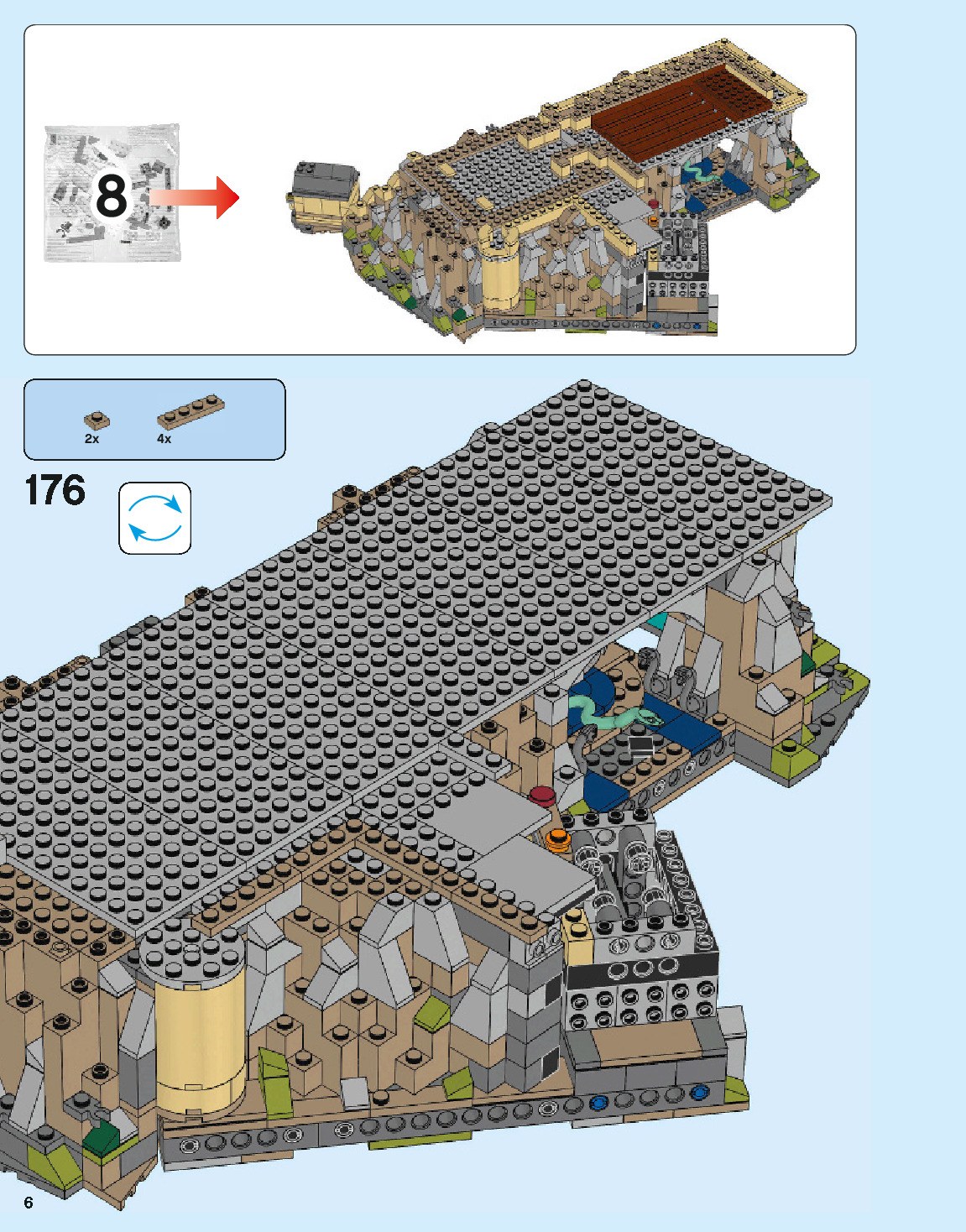 8

2x 4x

176

6