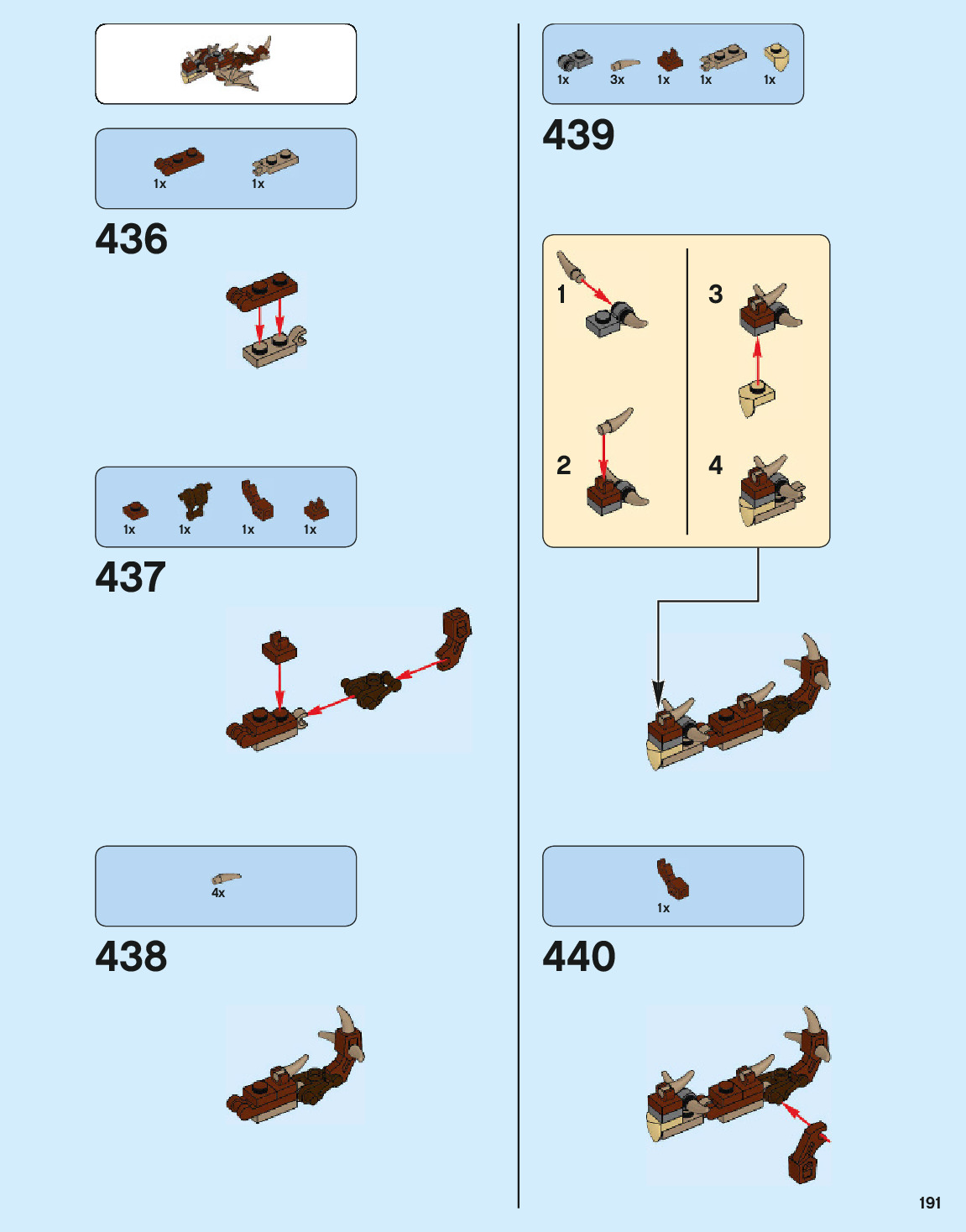 1x 1x

436

1x 1x 1x 1x

437

4x

438

1x 3x 1x 1x 1x

439

1

2

3

4

1x

440

191