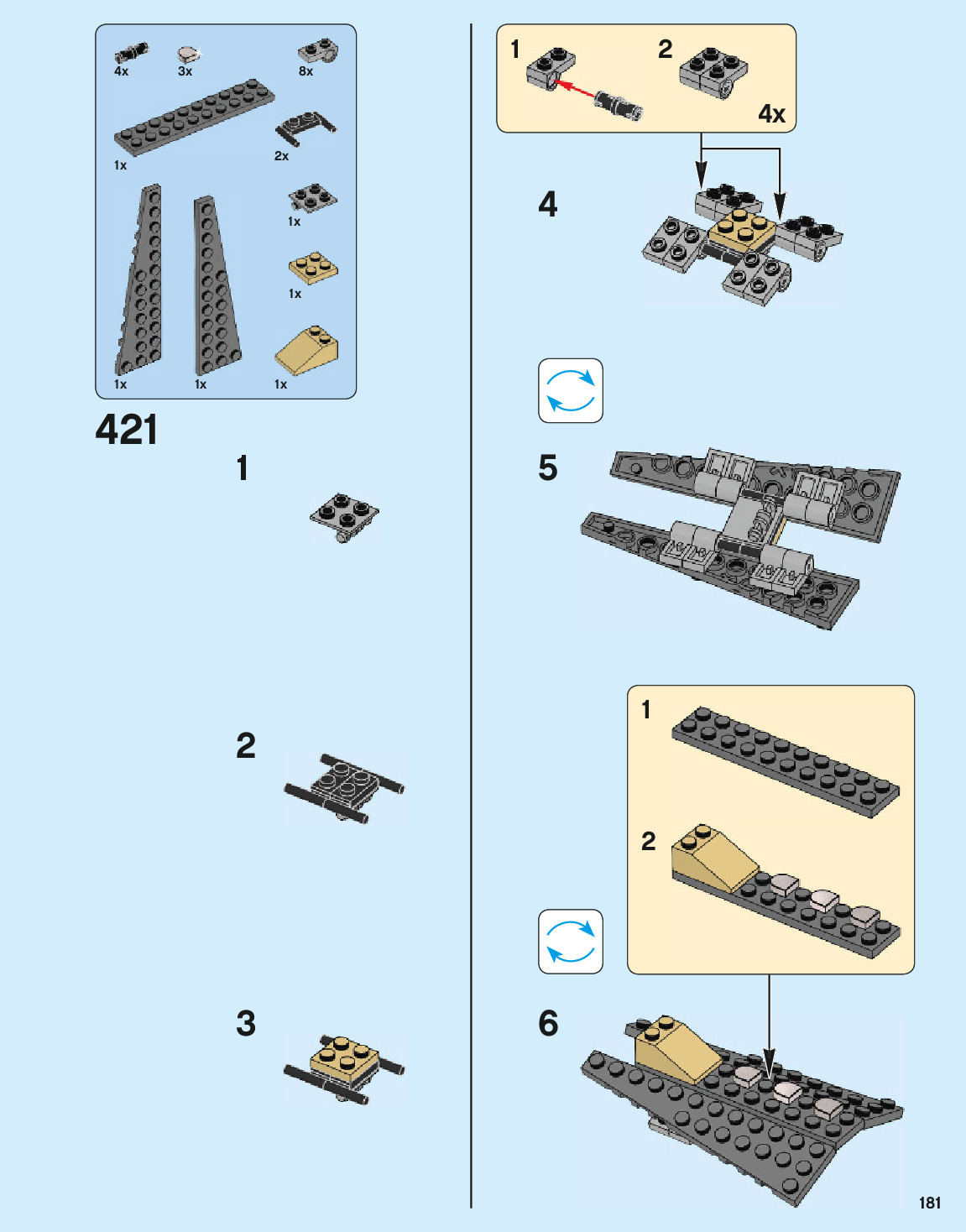 4x 3x 8x

1x 2x

1x

1x

1x 1x 1x

421

1

2

3

1 2

4x

4

5

1

2

6

181