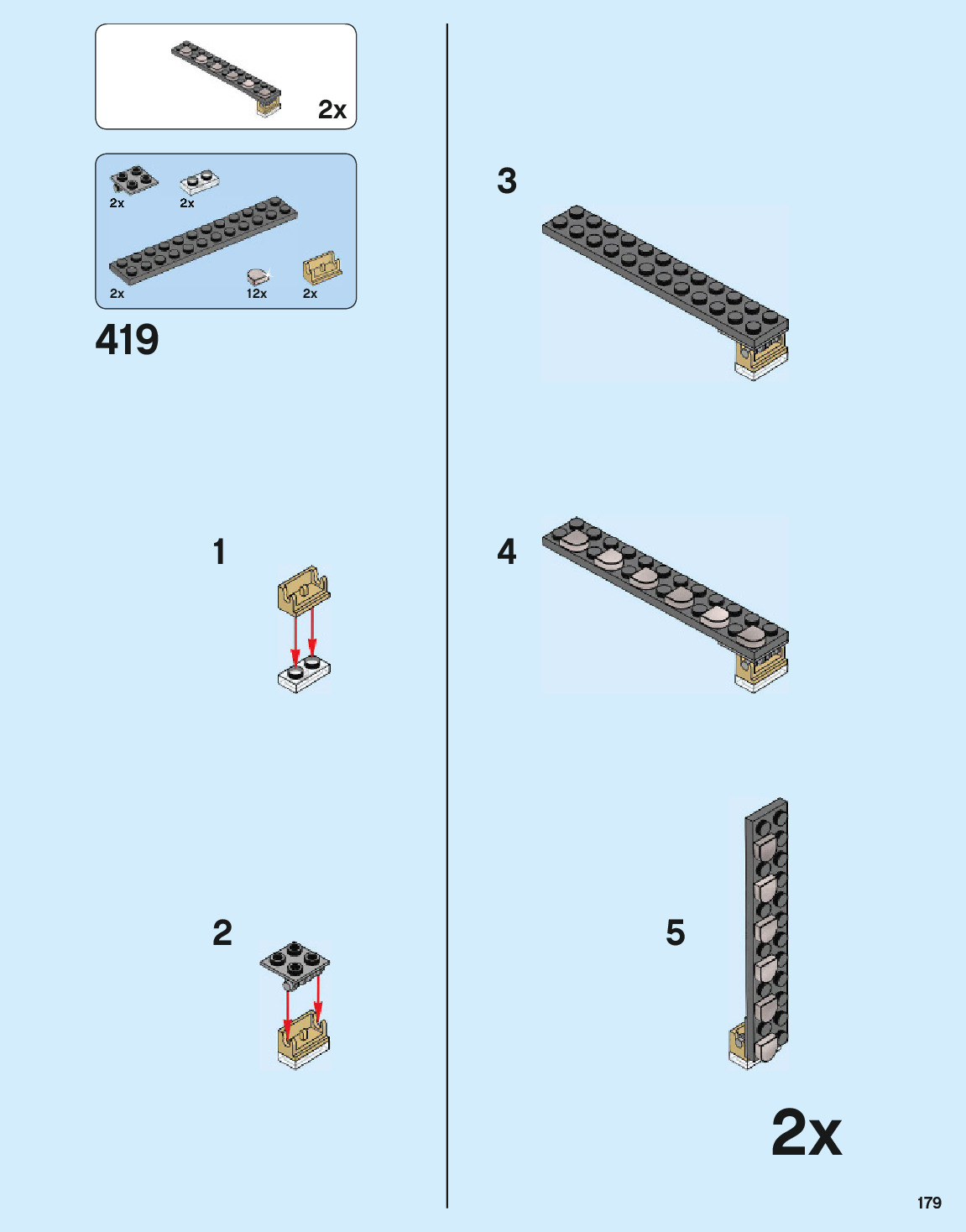 2x

2x
2x
2x
12x
2x

419

1

2

3

4

5

2x

179