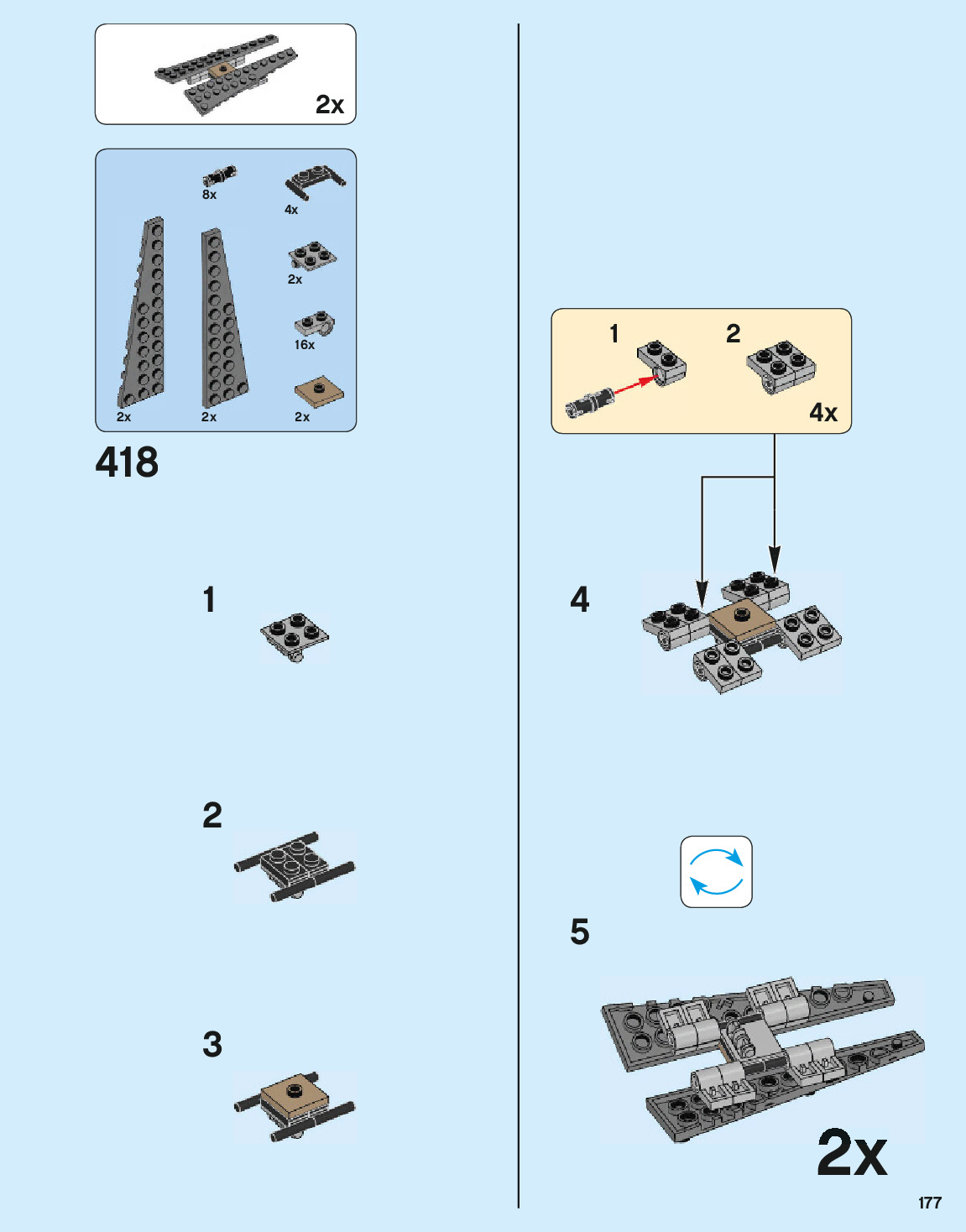 2x

8x

4x

2x

16x

2x

2x

2x

418

1

2

3

1

2

4x

4

5

2x

177