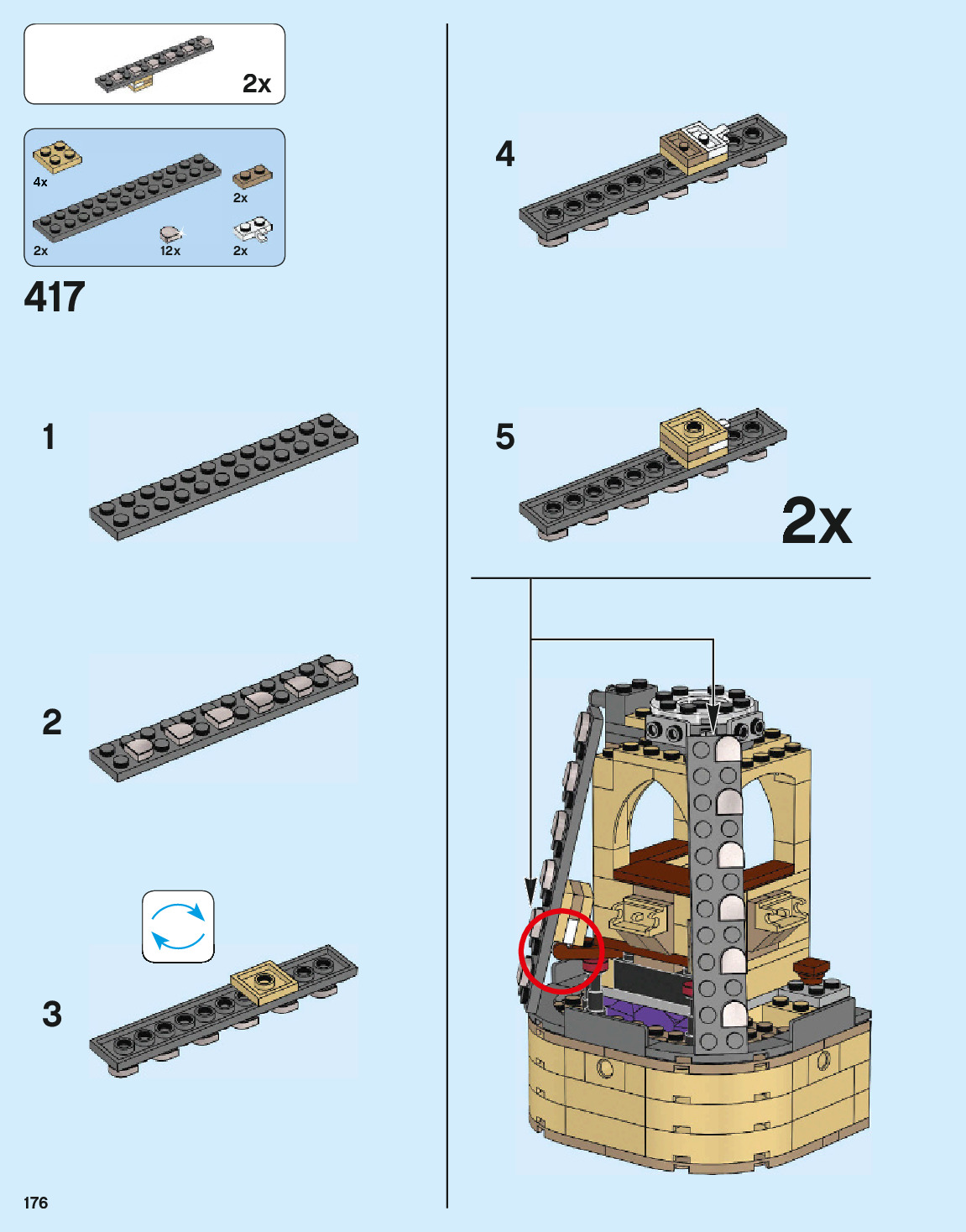 2x

4x
2x
2x
12x
2x

417

1

2

3

4

5

2x

176