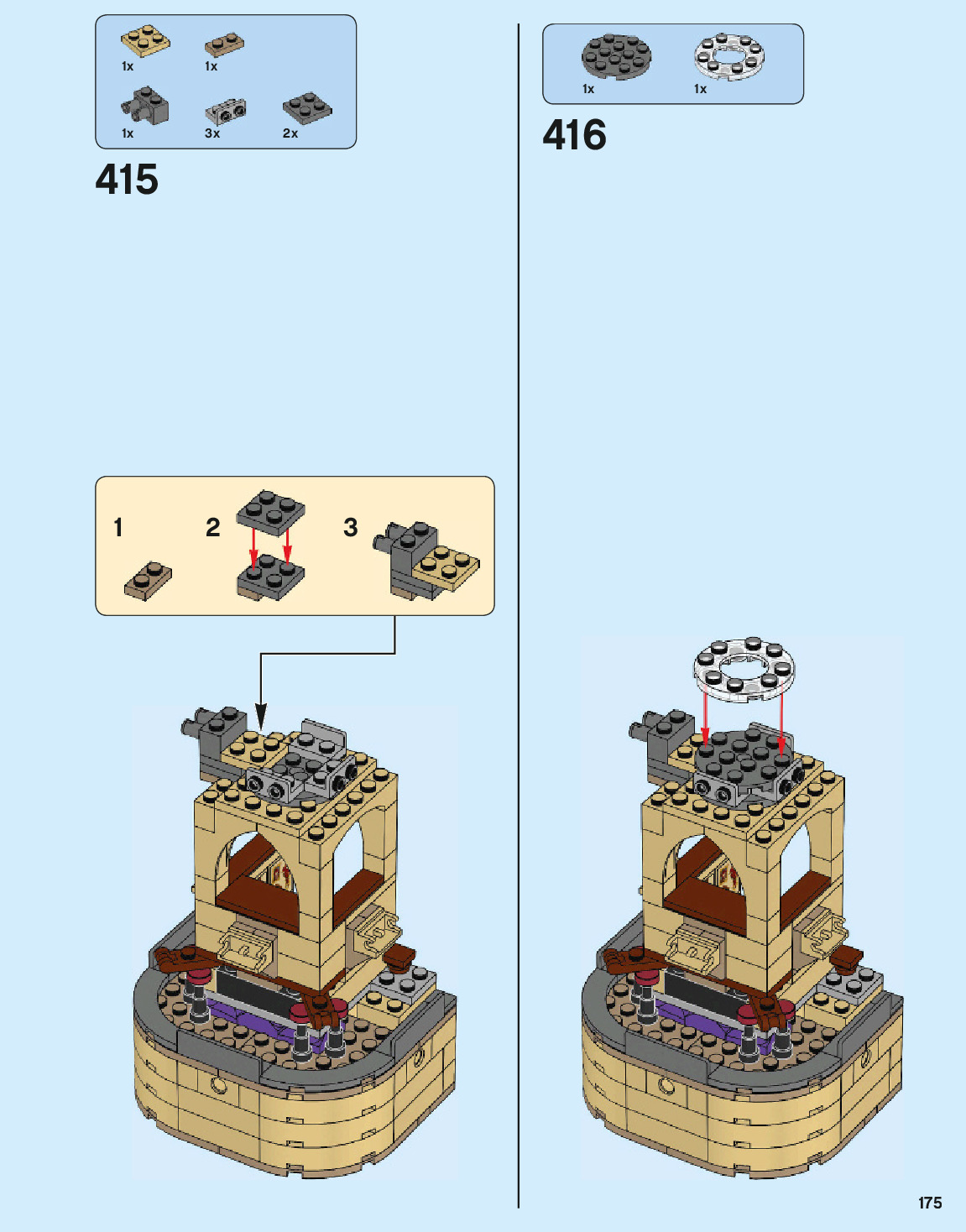 1x 1x
1x 3x 2x

415

1 2 3

1x 1x

416

175