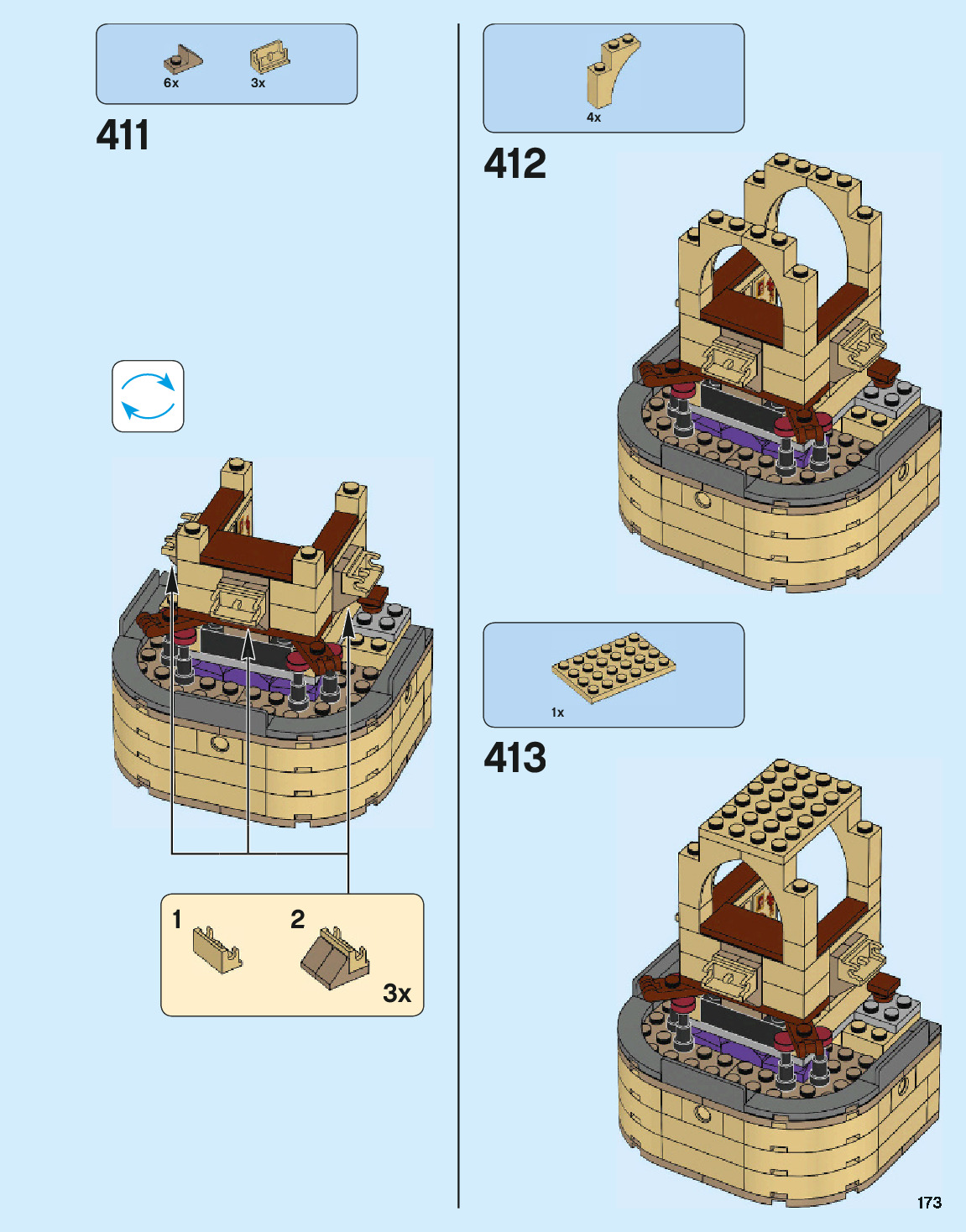 6x
3x

411

1
2
3x

4x

412

1x

413

173