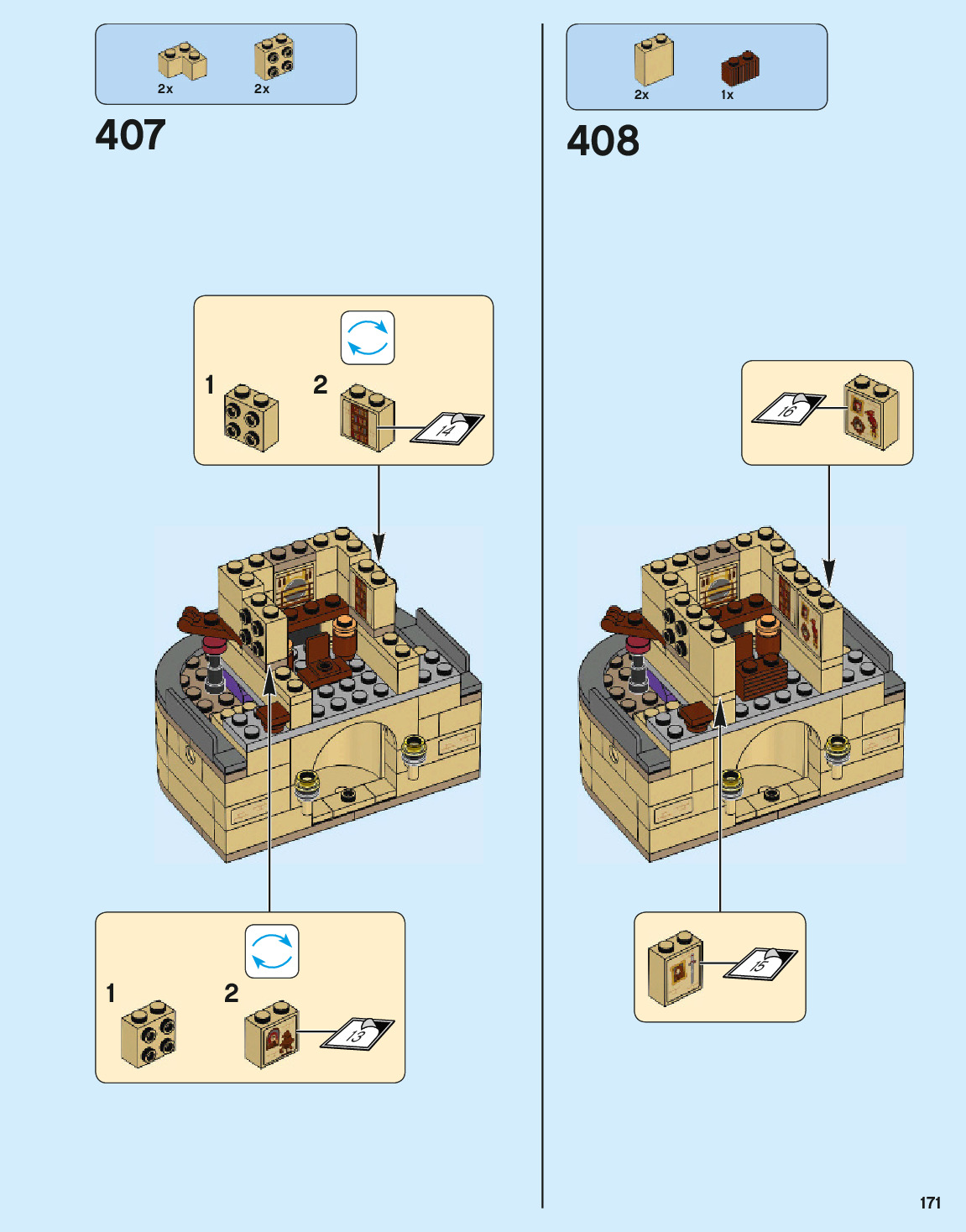 2x 2x

407

1 2

14

1 2

13

2x 1x

408

16

15

171