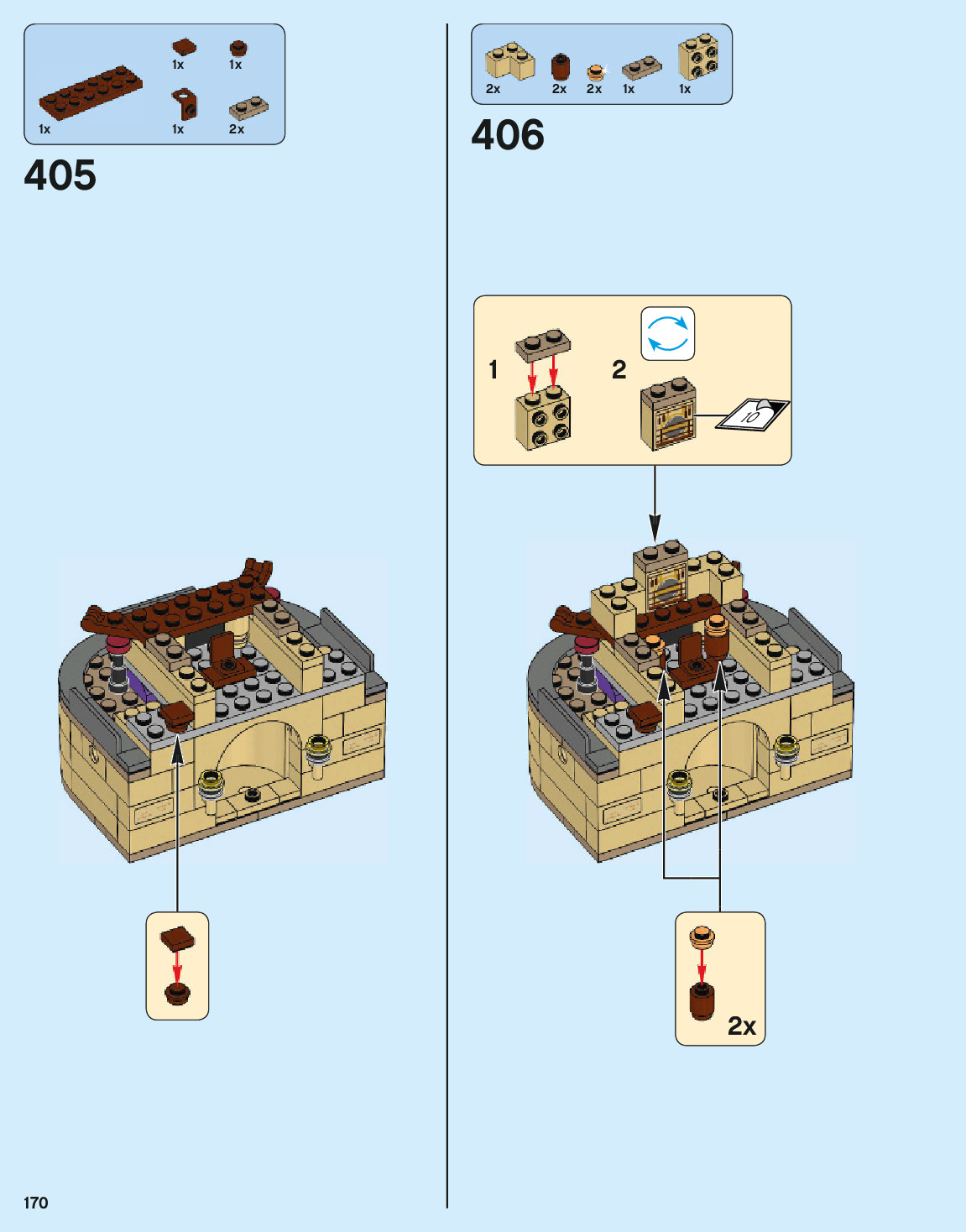 1x
1x
1x
1x
2x

405

2x
2x
2x
1x
1x

406

1

2

10

2x

170