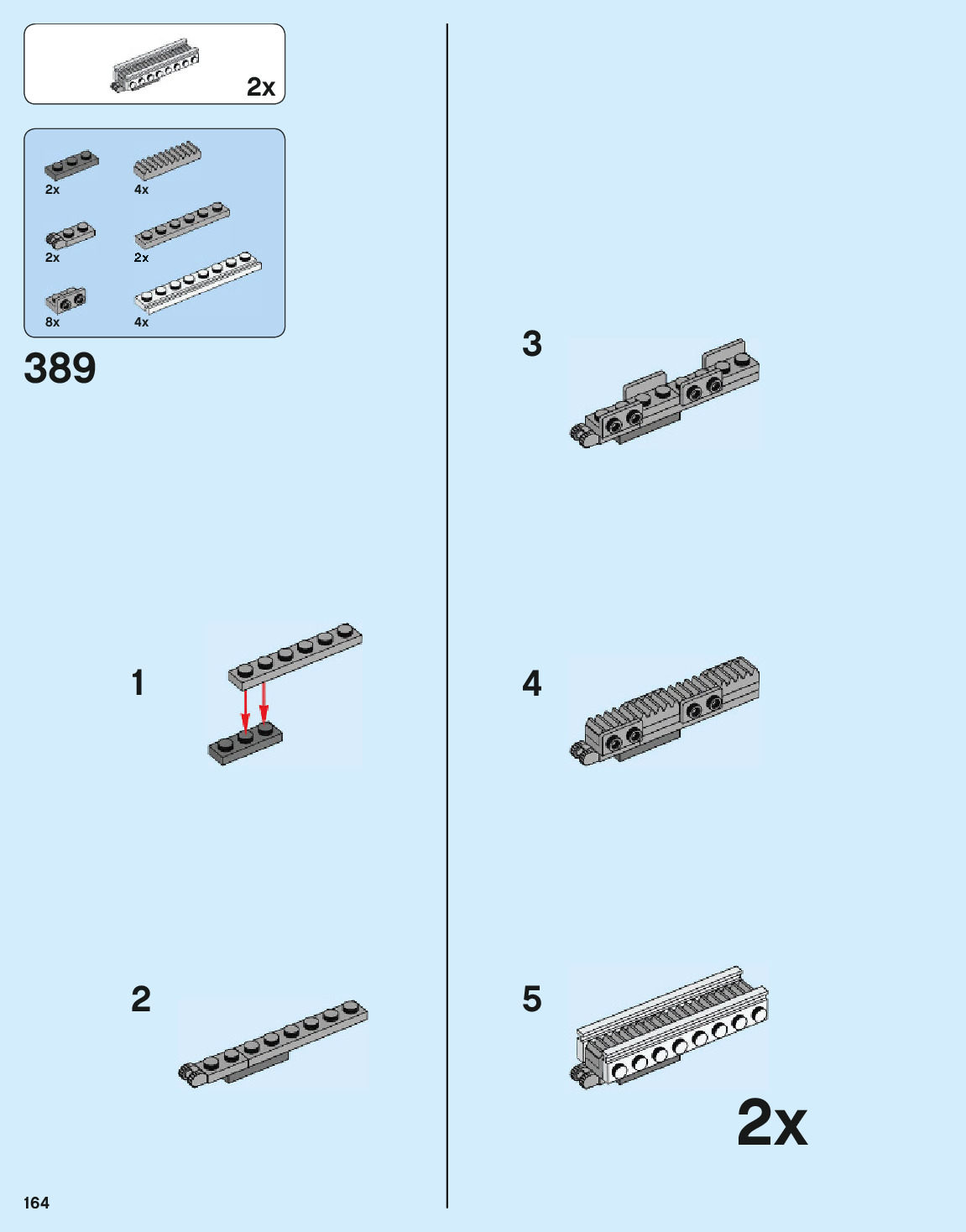 2x

2x
4x
2x
2x
8x
4x

389

1

2

3

4

5

2x

164