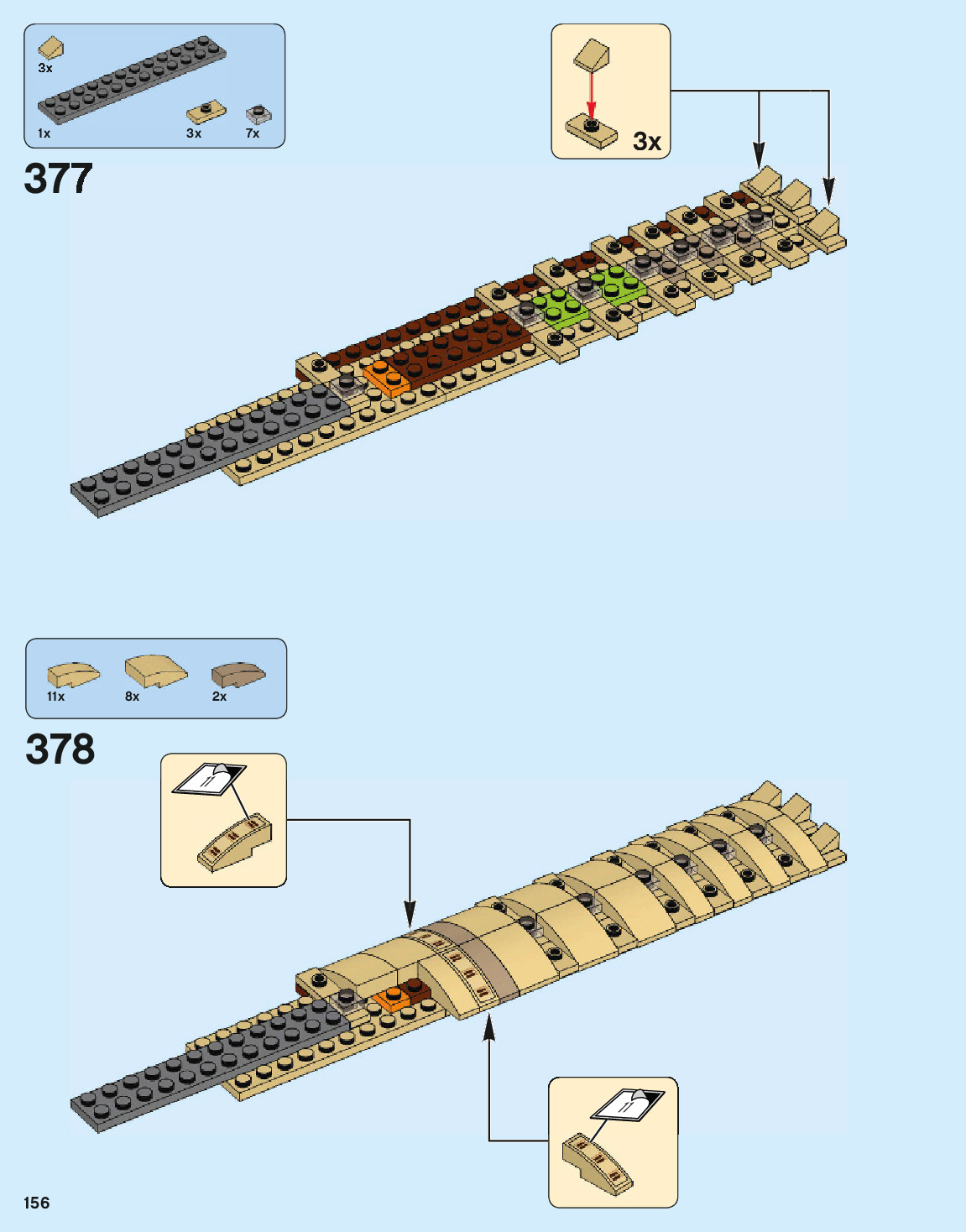 3x
1x
3x
7x

377

3x

11x
8x
2x

378

11

11

156