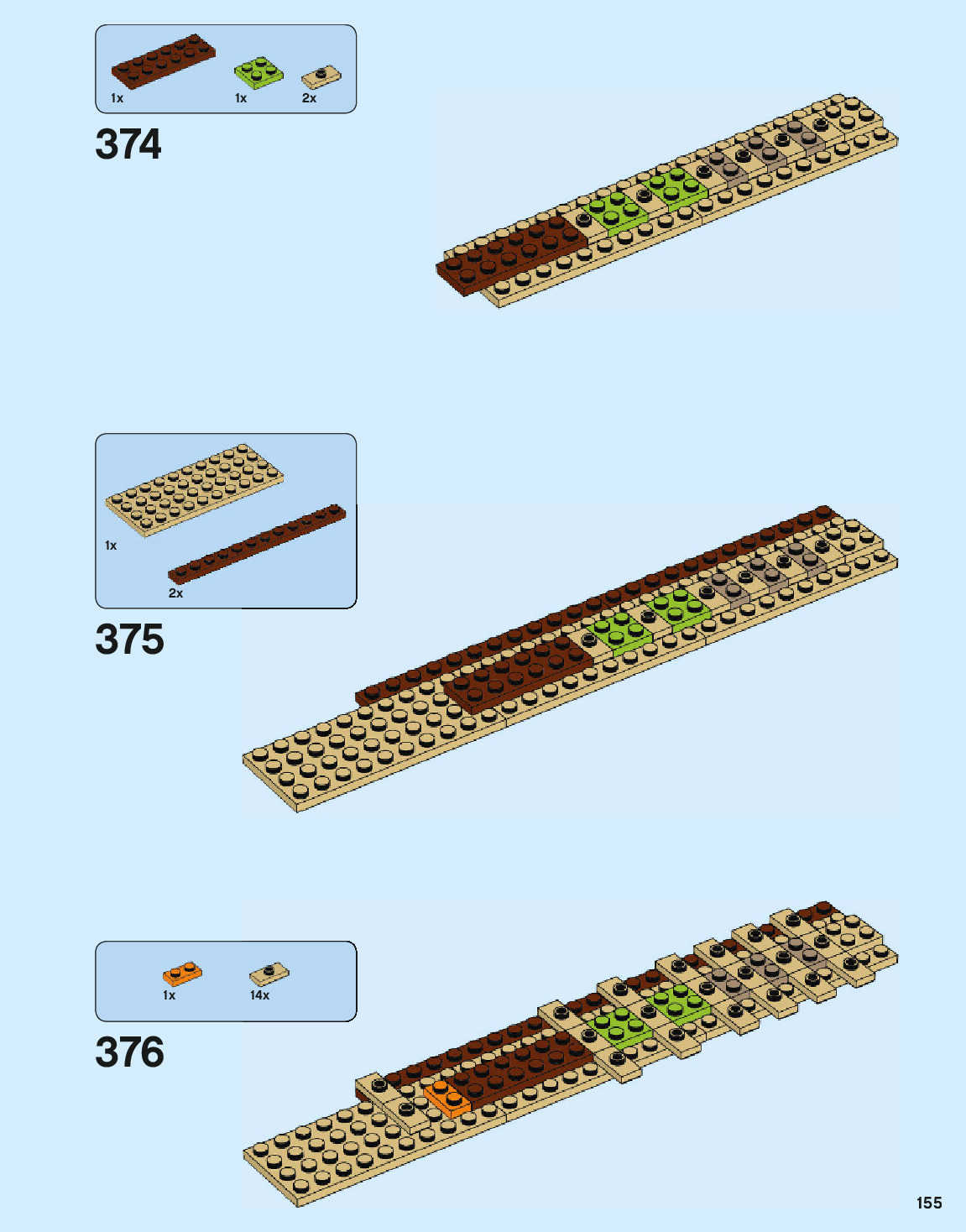 1x 1x 2x

374

1x

2x

375

1x 14x

376

155