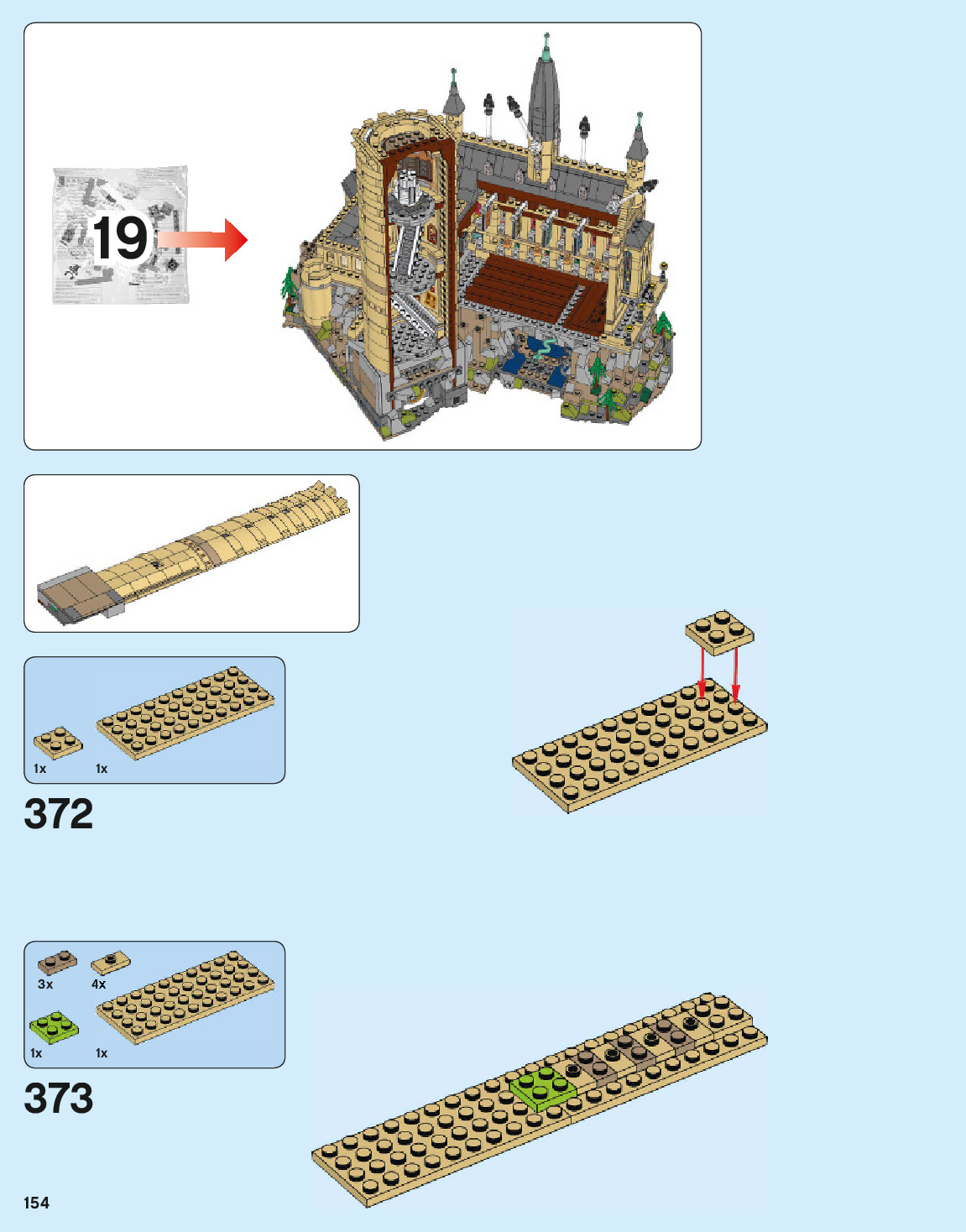 19

1x
1x

372

3x
4x
1x
1x

373

154