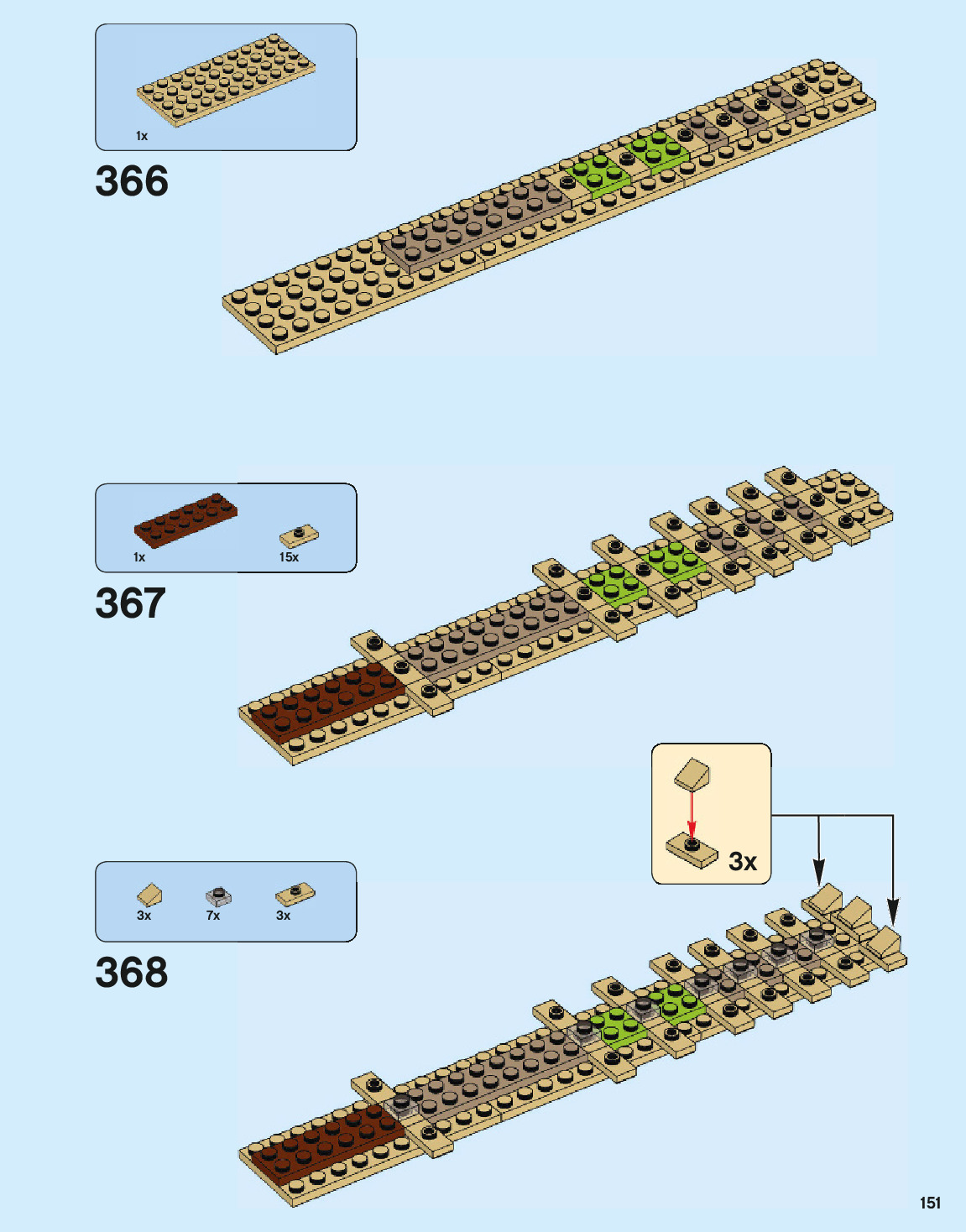 1x

366

1x

15x

367

3x

3x

7x

3x

368

151