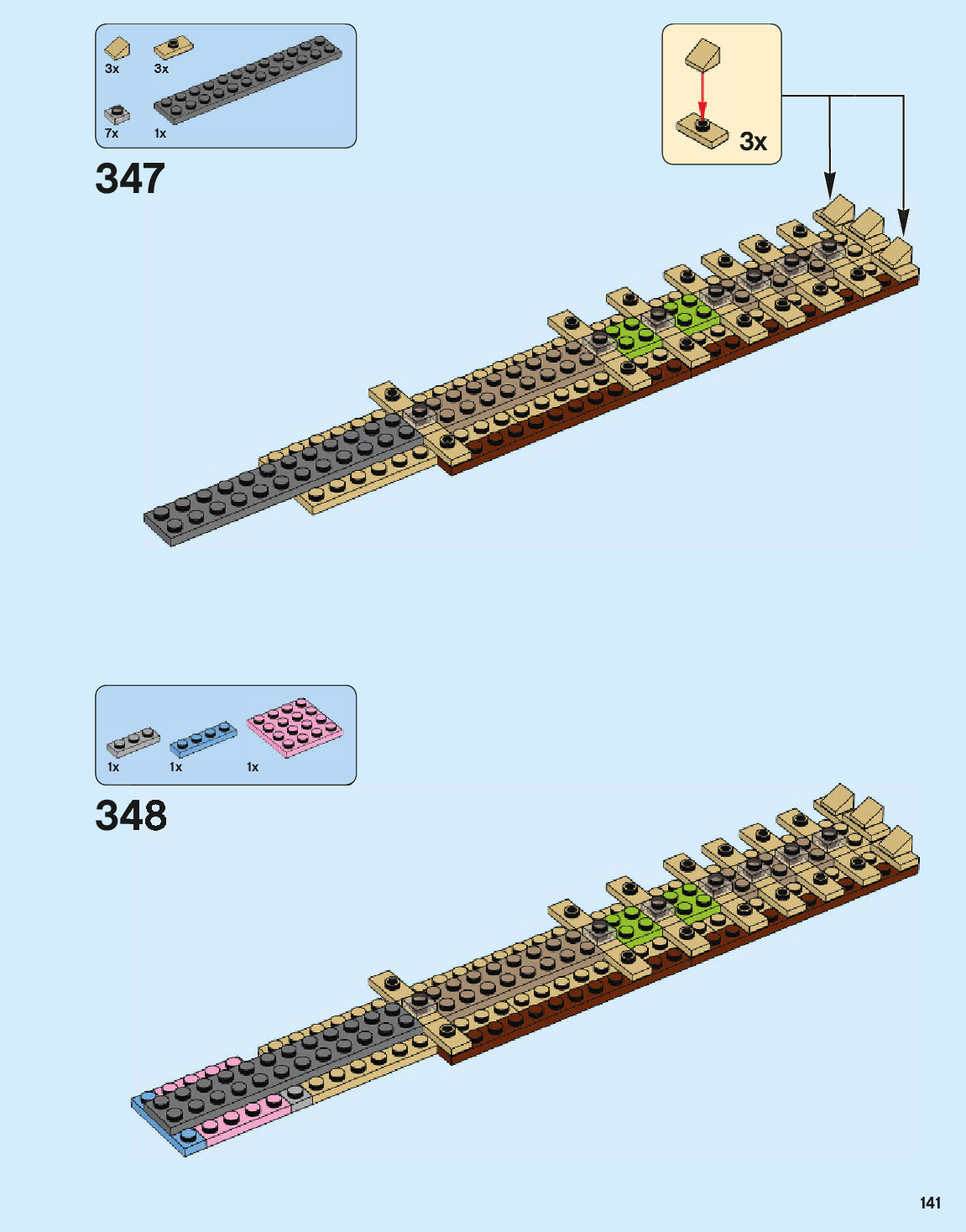 3x 3x
7x 1x

347

3x

1x 1x 1x

348

141