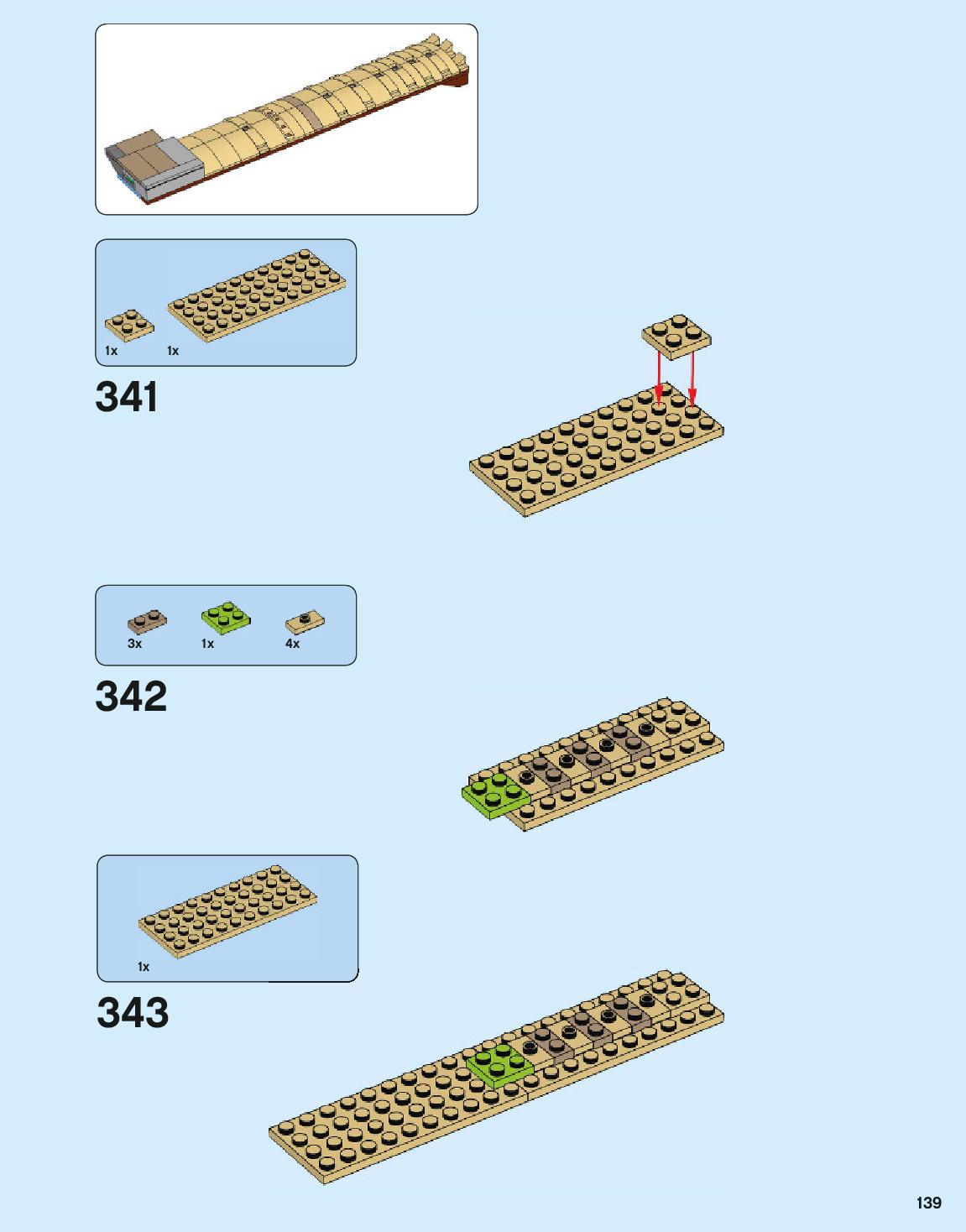 1x 1x

341

3x 1x 4x

342

1x

343

139