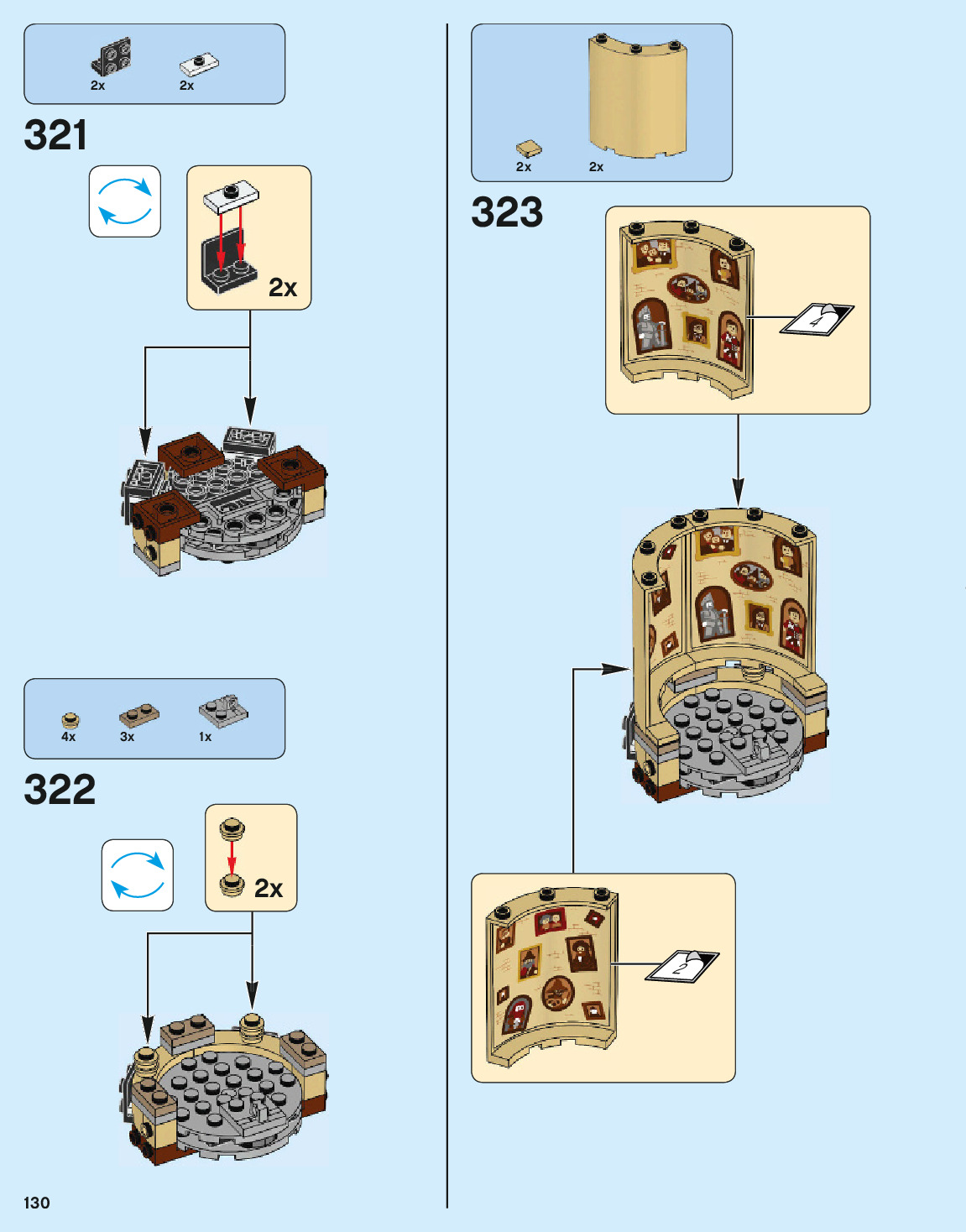 2x
2x

321

2x

4x
3x
1x

322

2x

130

2x
2x

323

4

2