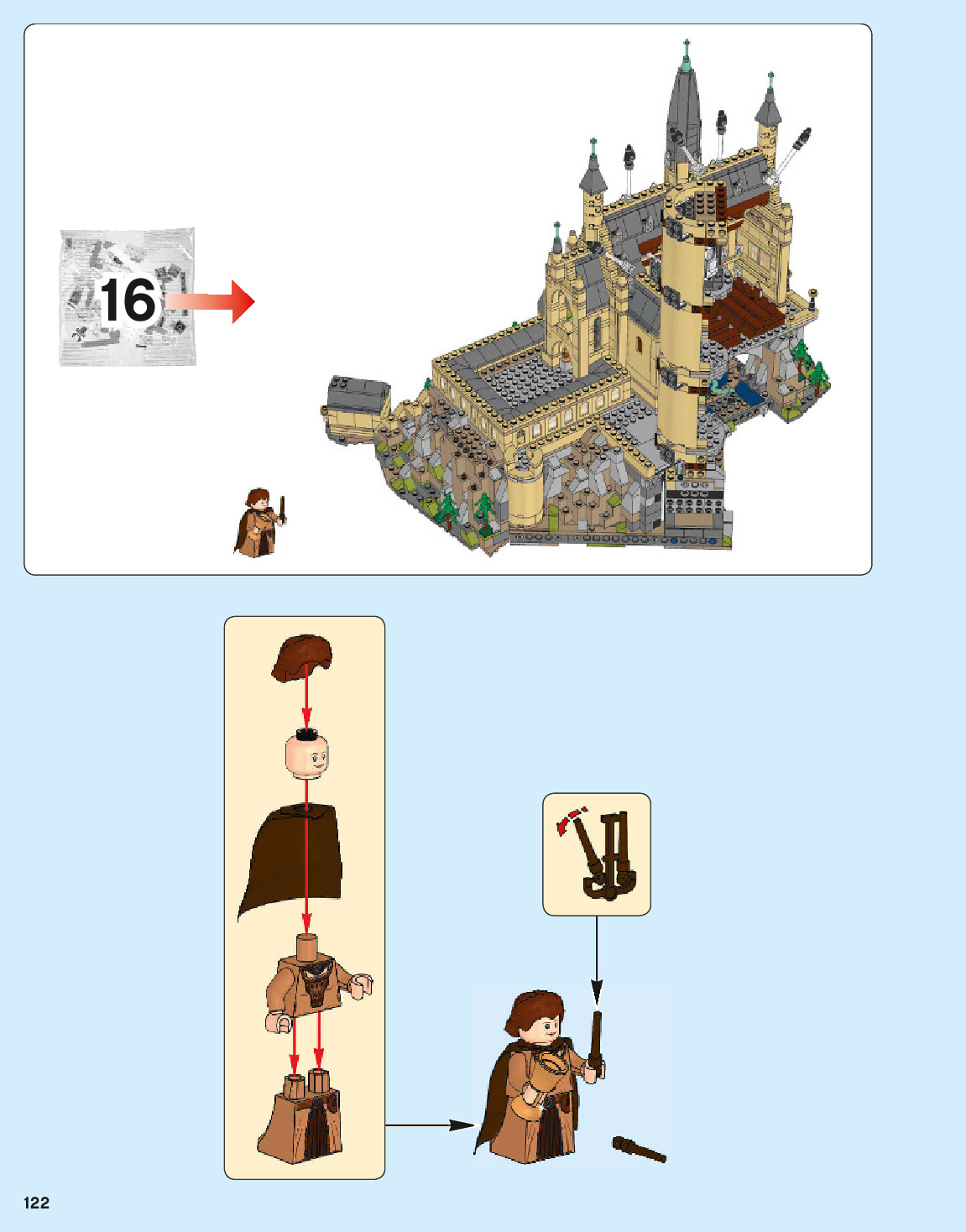 16

122