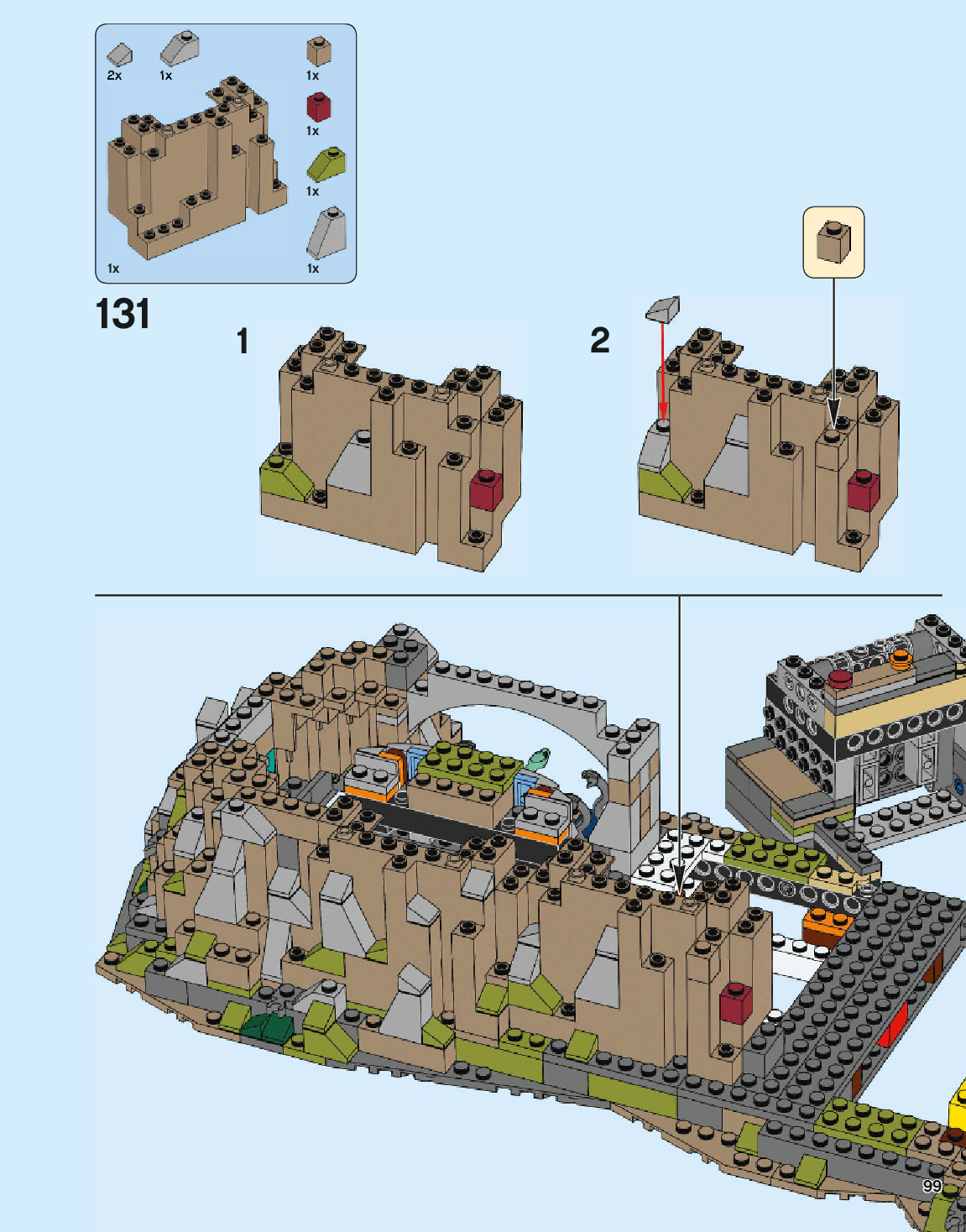 2x 1x 1x

1x

1x

1x 1x

131

1

2

99