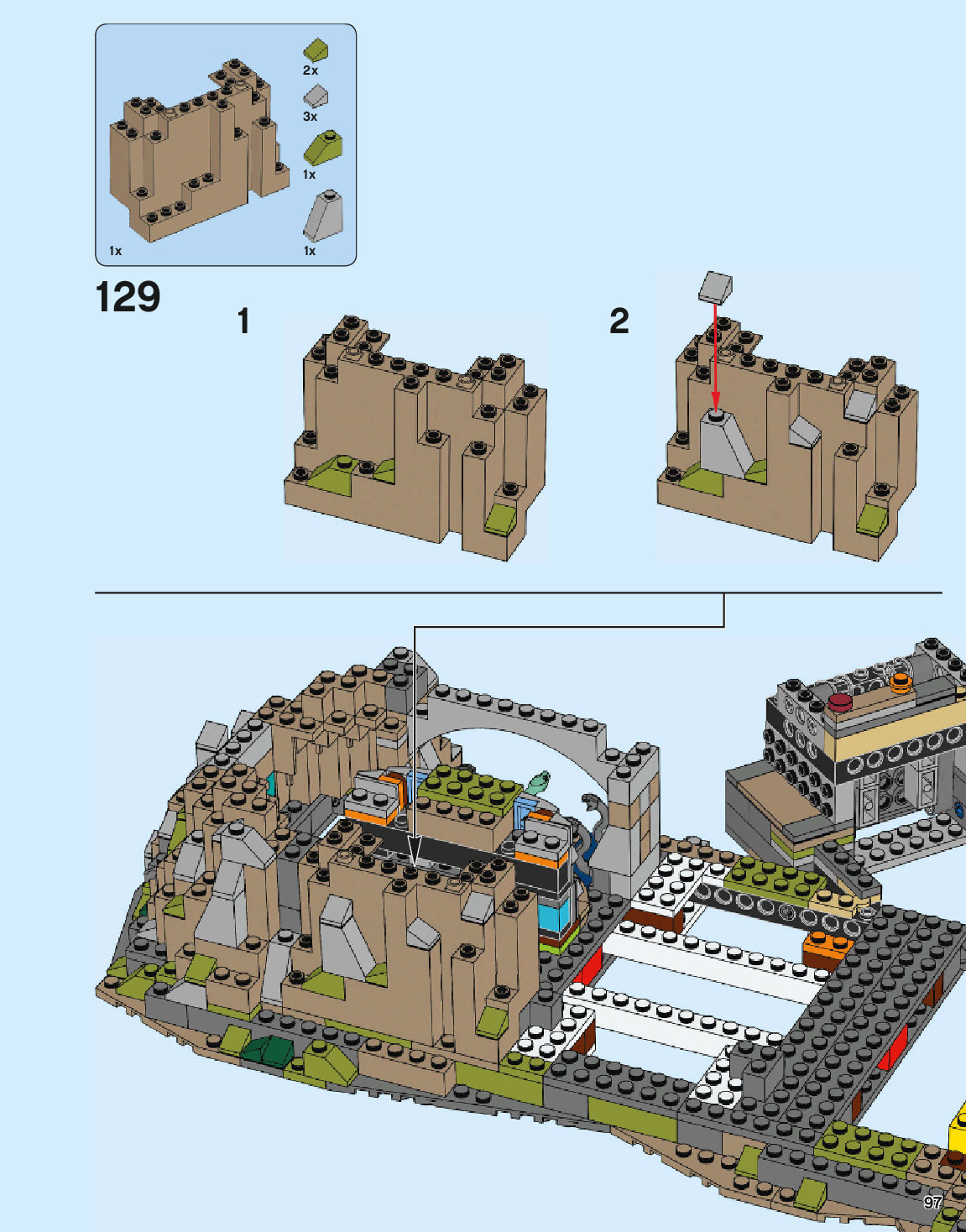 2x
3x
1x
1x
1x

129

1

2

97