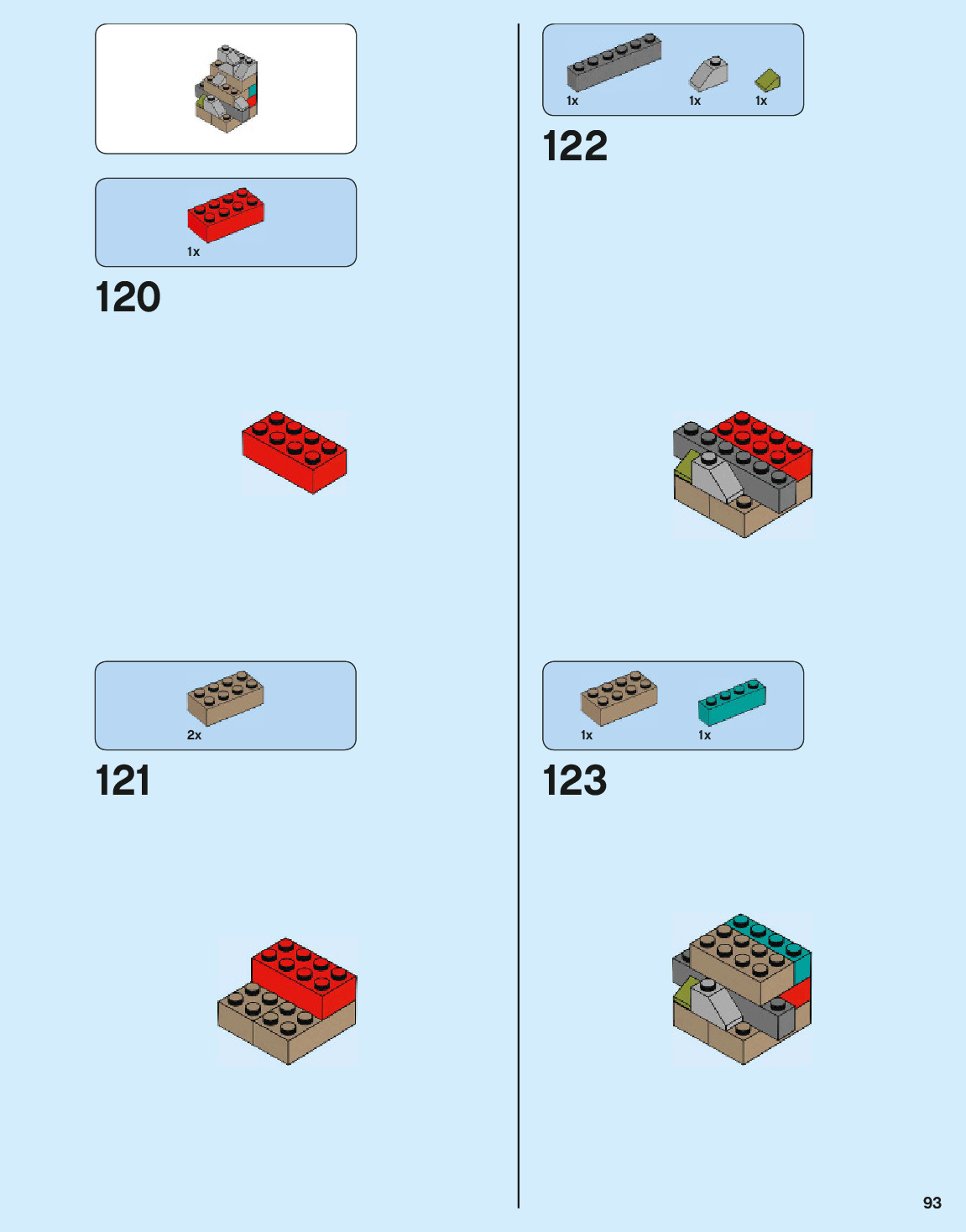 1x

120

2x

121

1x 1x 1x

122

1x 1x

123

93