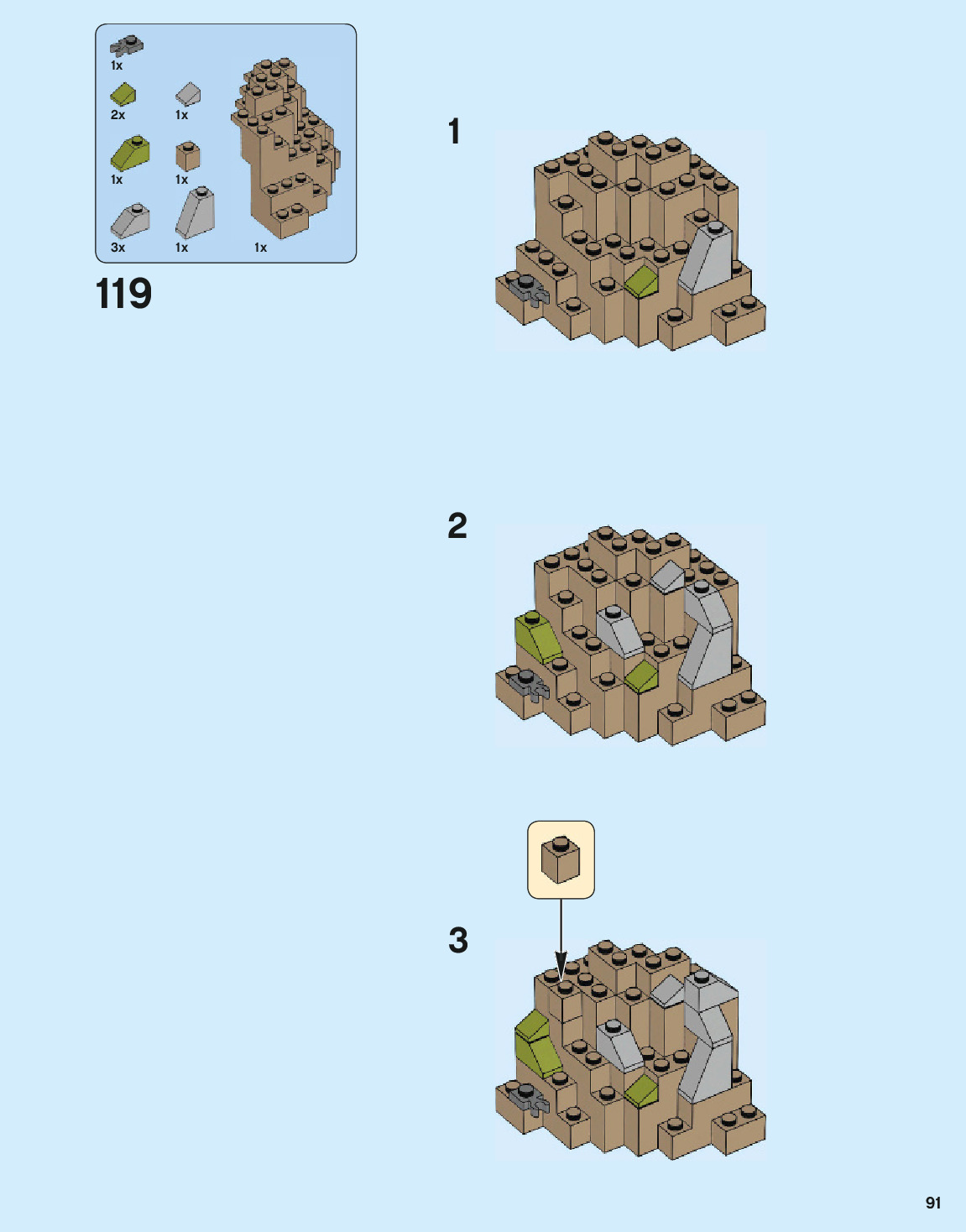 1x

2x 1x

1x 1x

3x 1x 1x

119

1

2

3

91