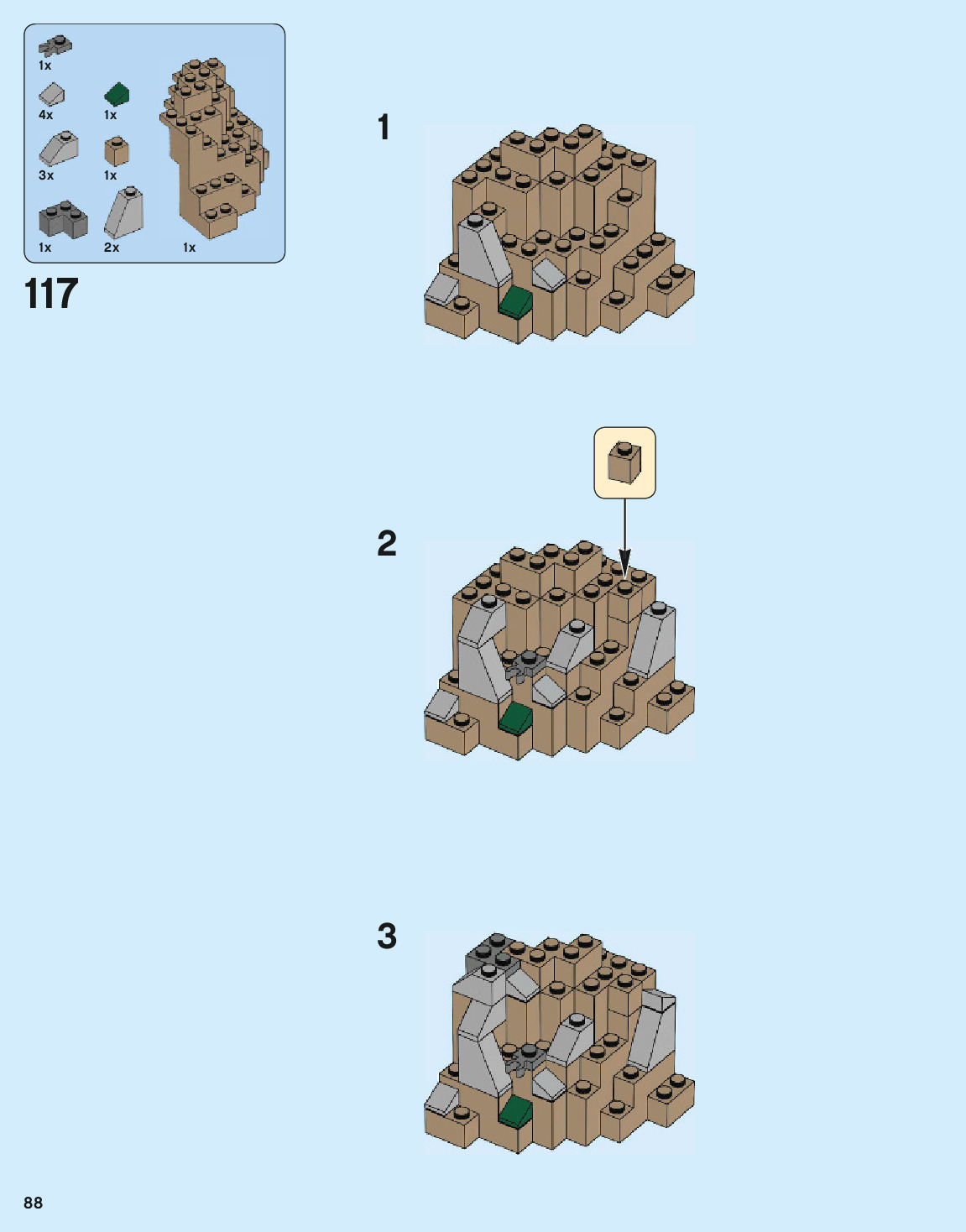 1x

4x 1x

3x 1x

1x 2x 1x

117

1

2

3

88