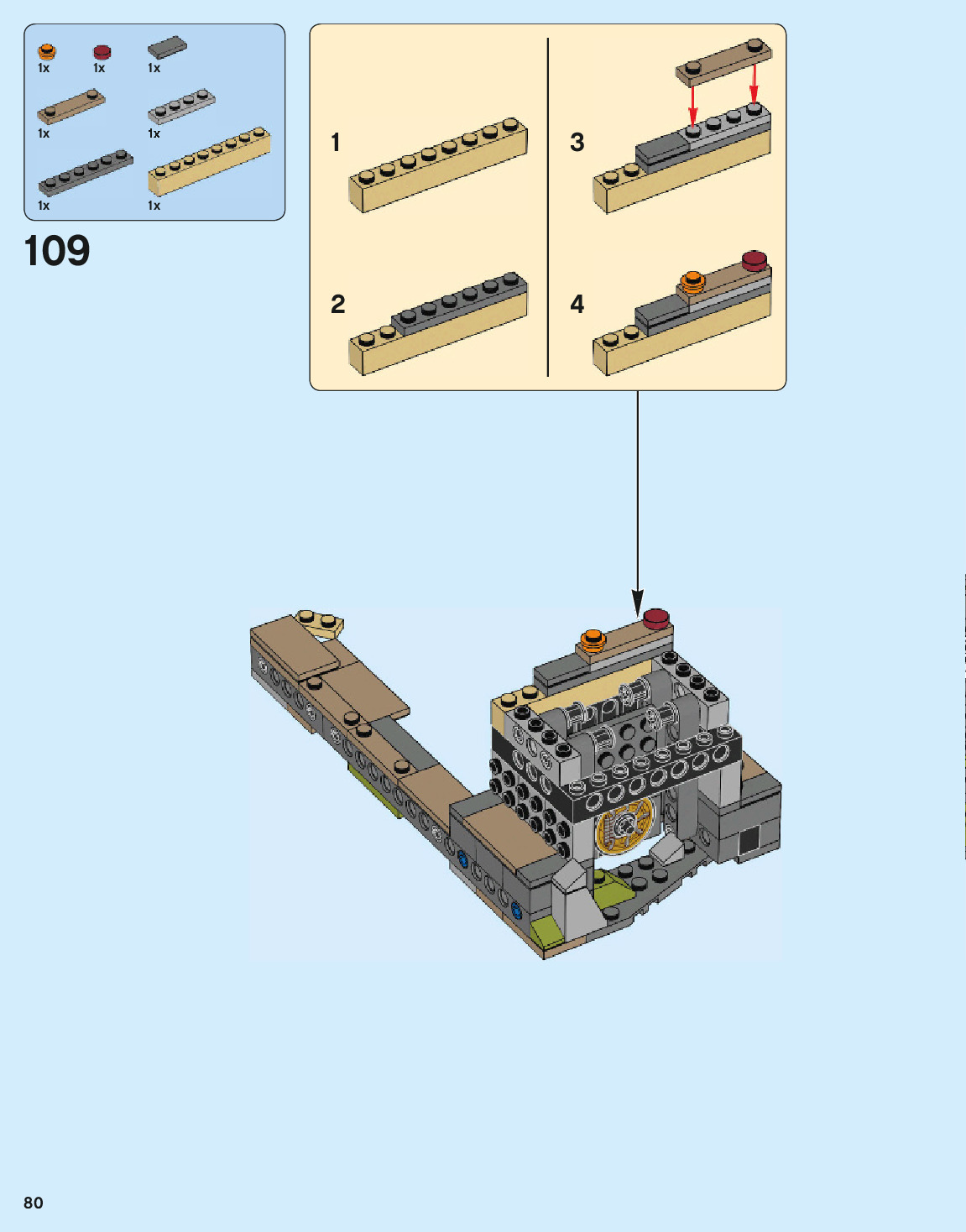 1x 1x 1x
1x 1x
1x 1x

109

1
2
3
4

80