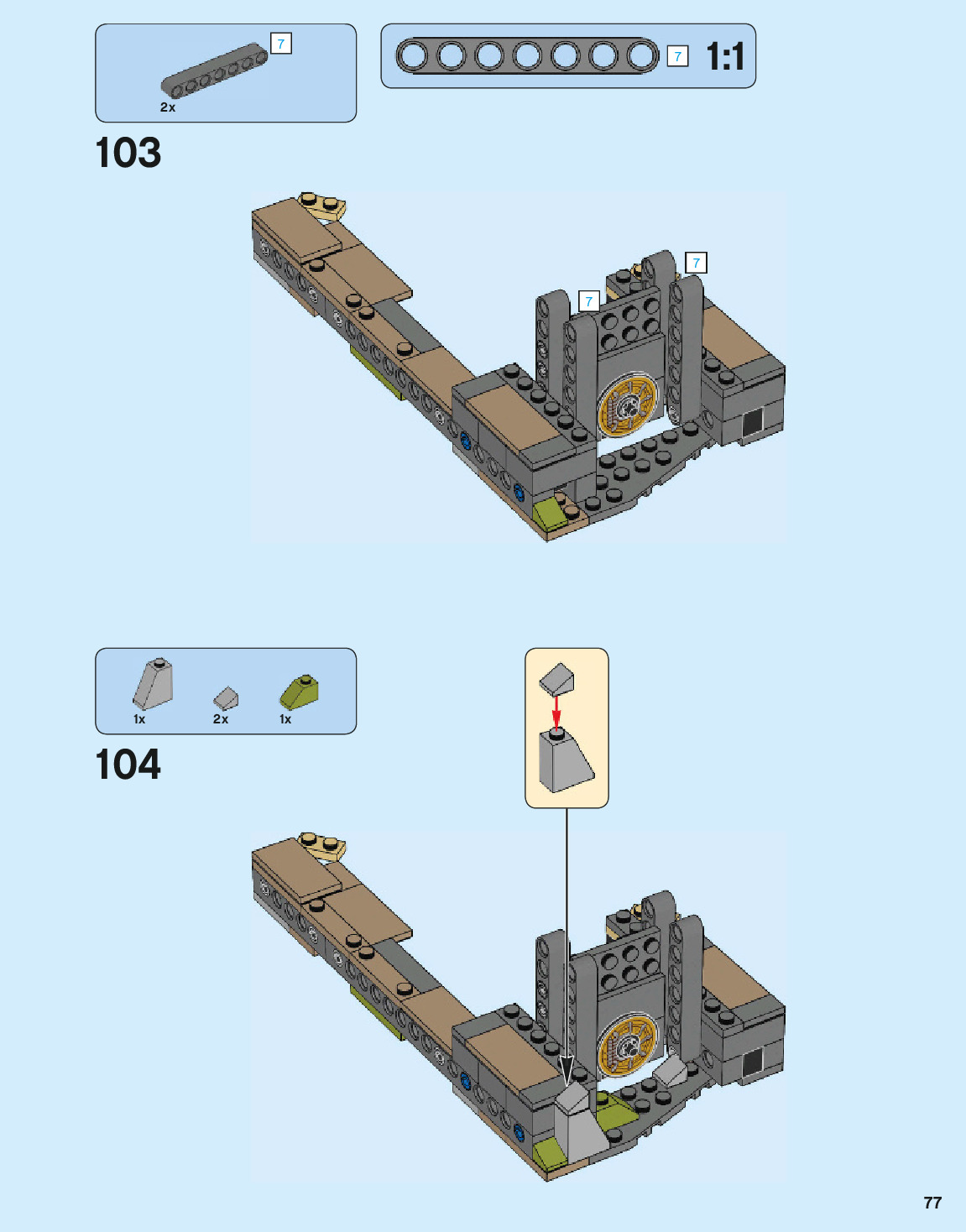 7
2x

7 1:1

103

7

7

1x 2x 1x

104

77