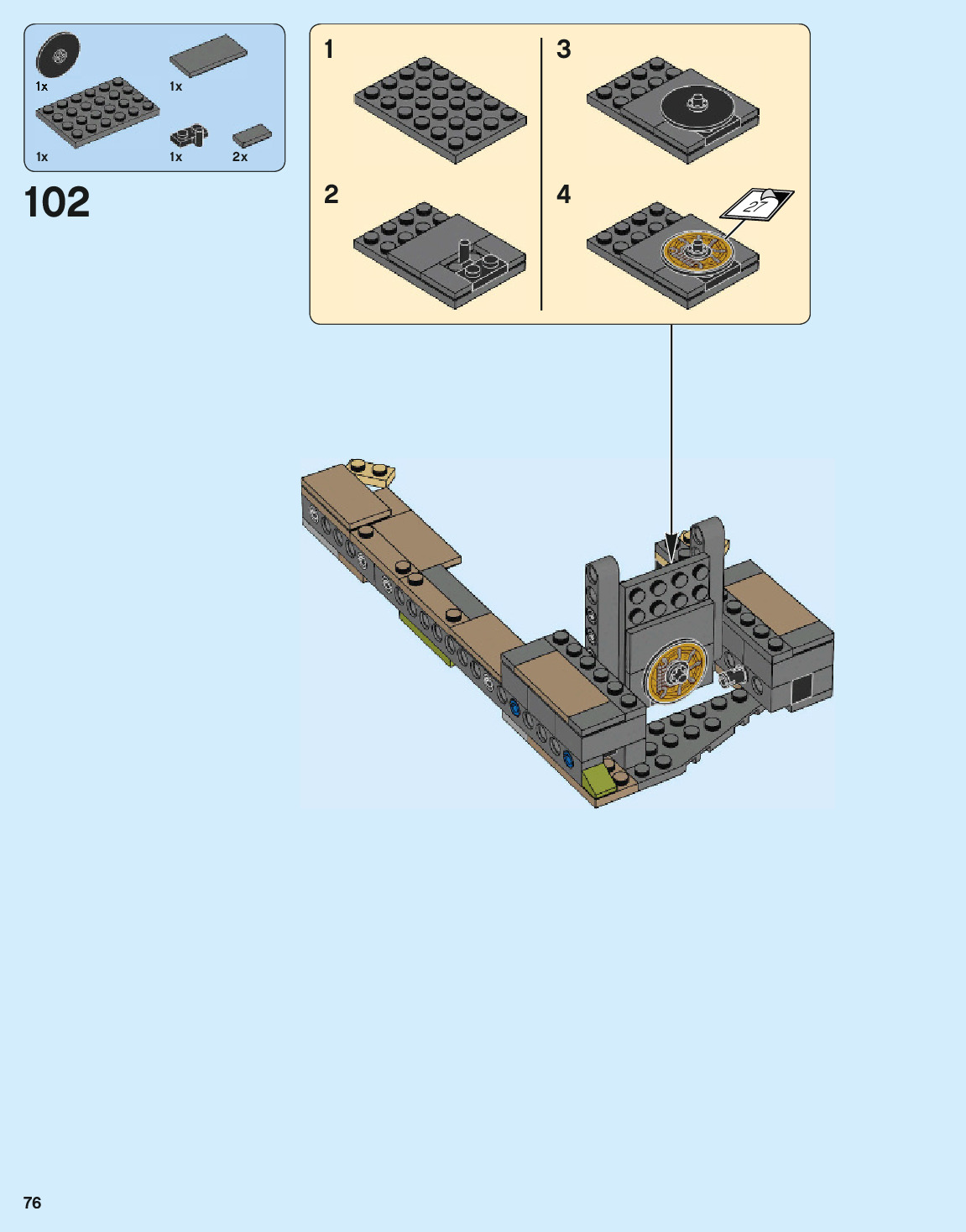 1x
1x
1x
1x
2x

102

1

2

3

4

27

76