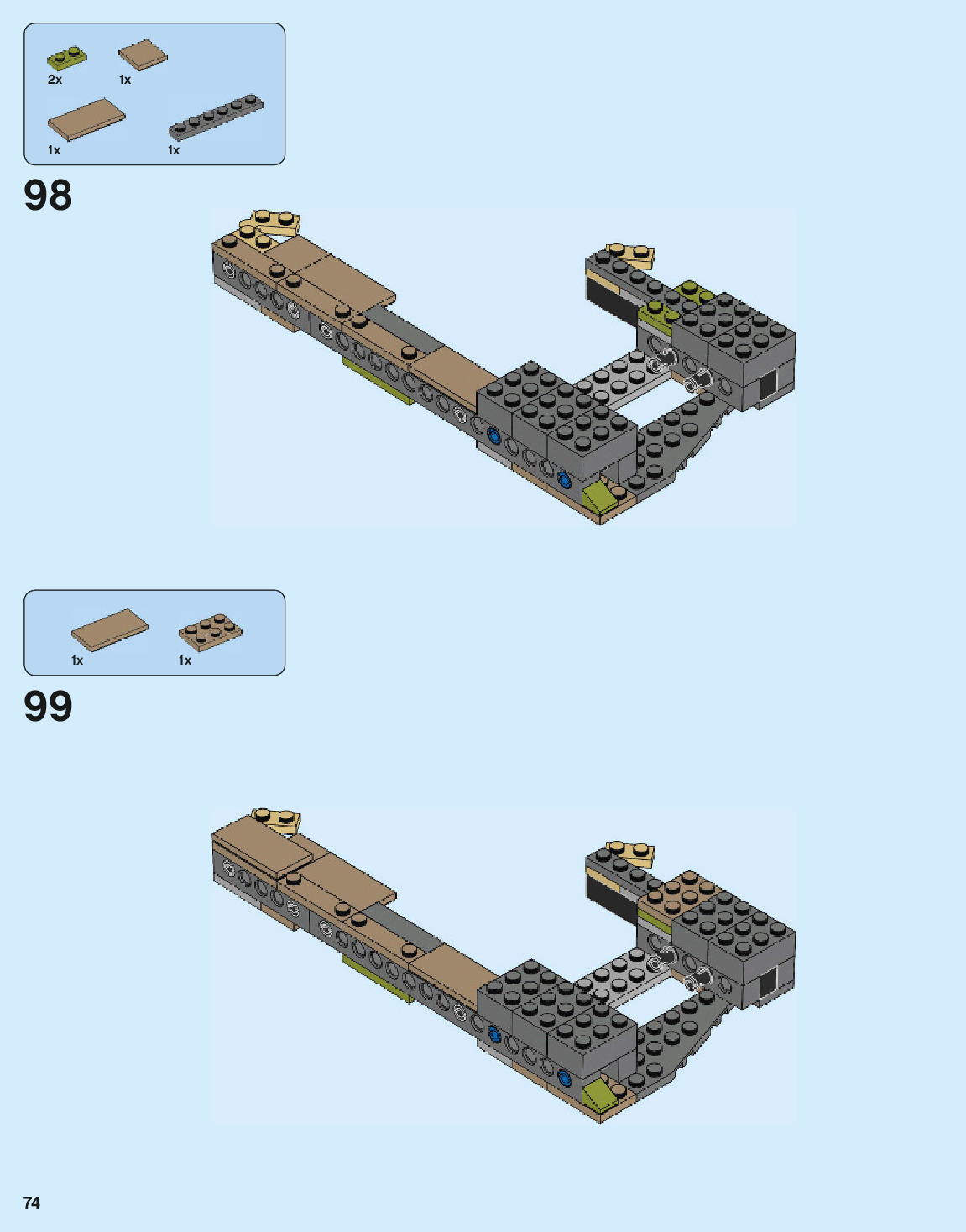 2x 1x

1x 1x

98

1x 1x

99

74