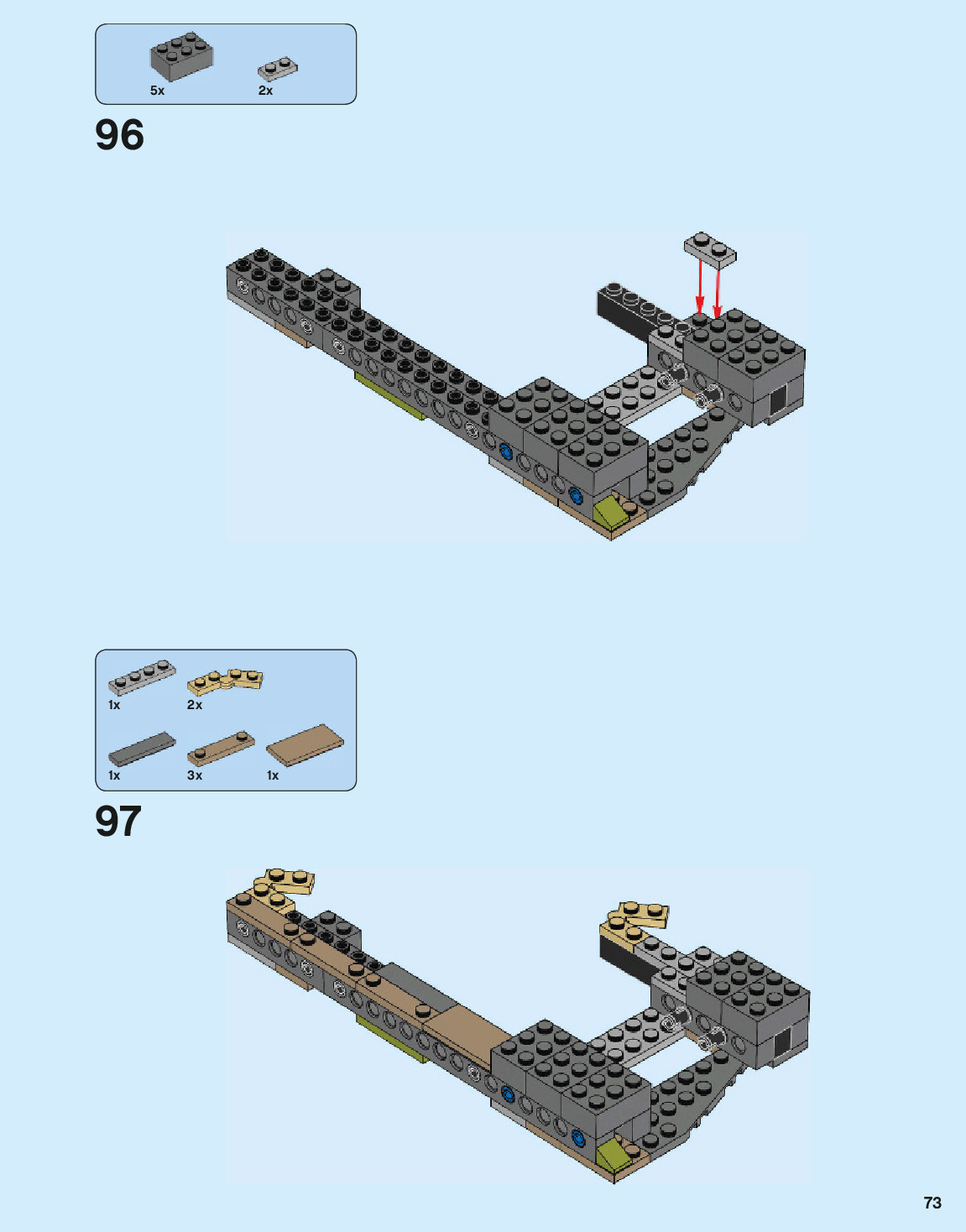 5x
2x

96

1x
2x
1x
3x
1x

97

73