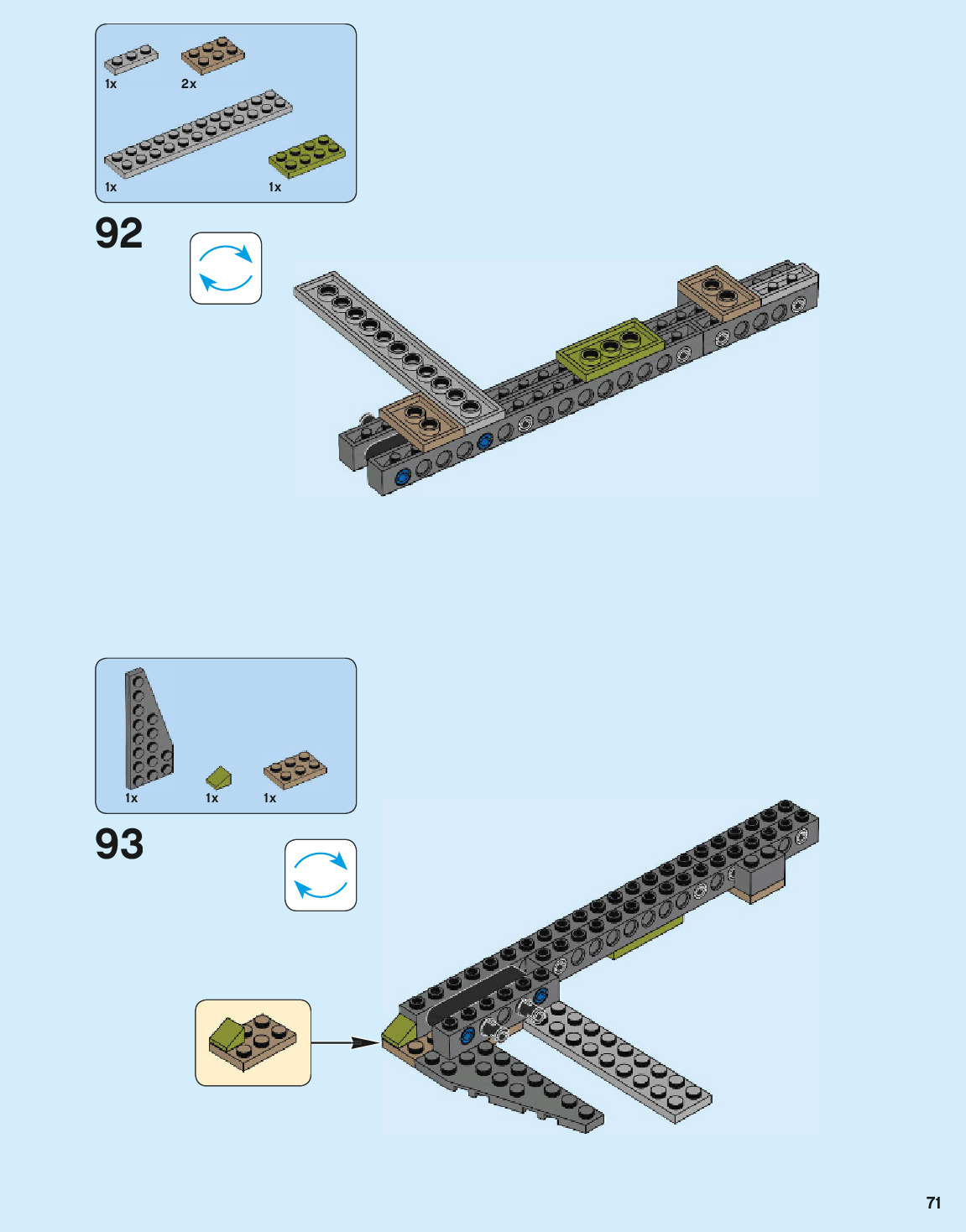 1x 2x

1x 1x

92

1x 1x 1x

93

71