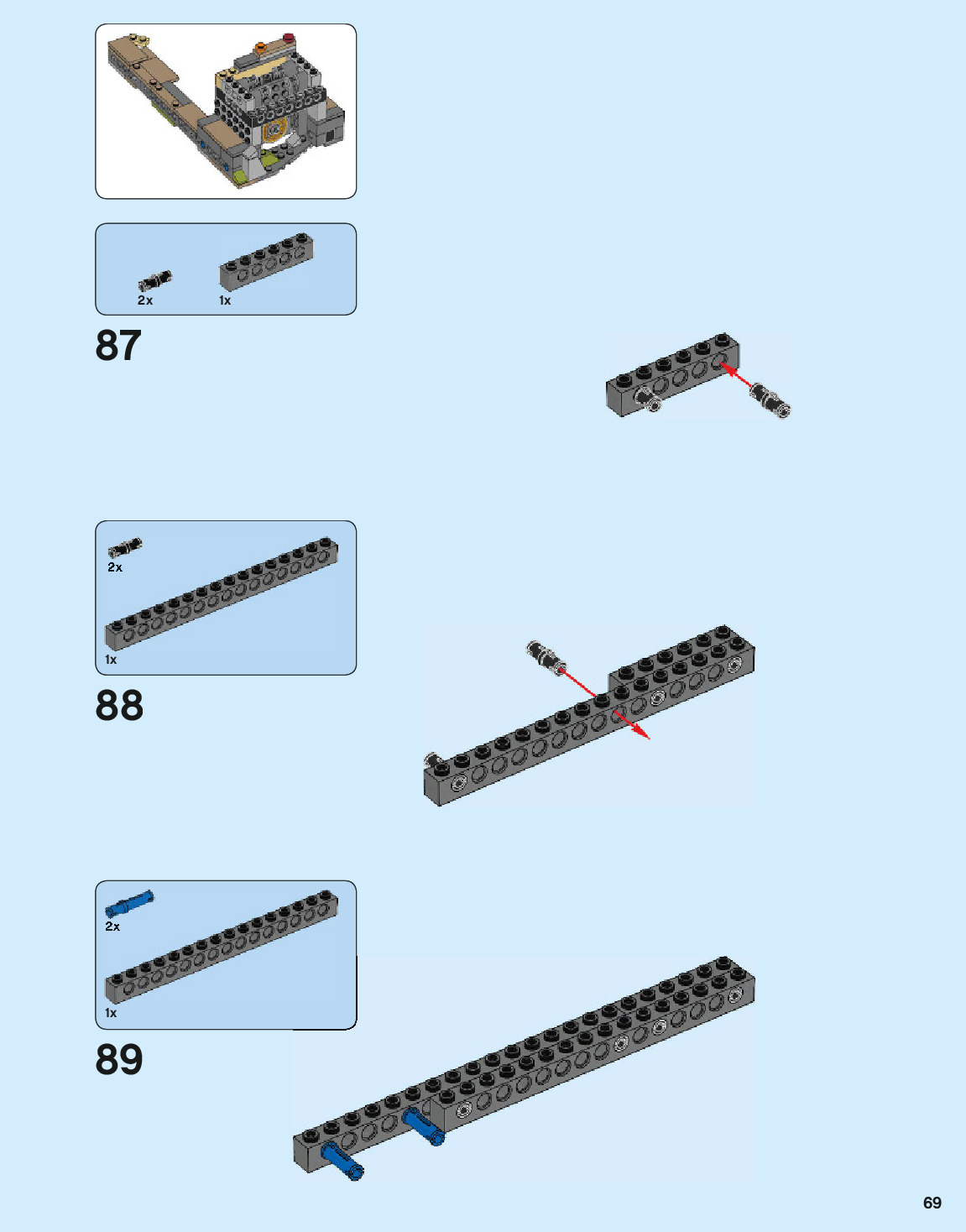 2x
1x

87

2x
1x

88

2x
1x

89

69