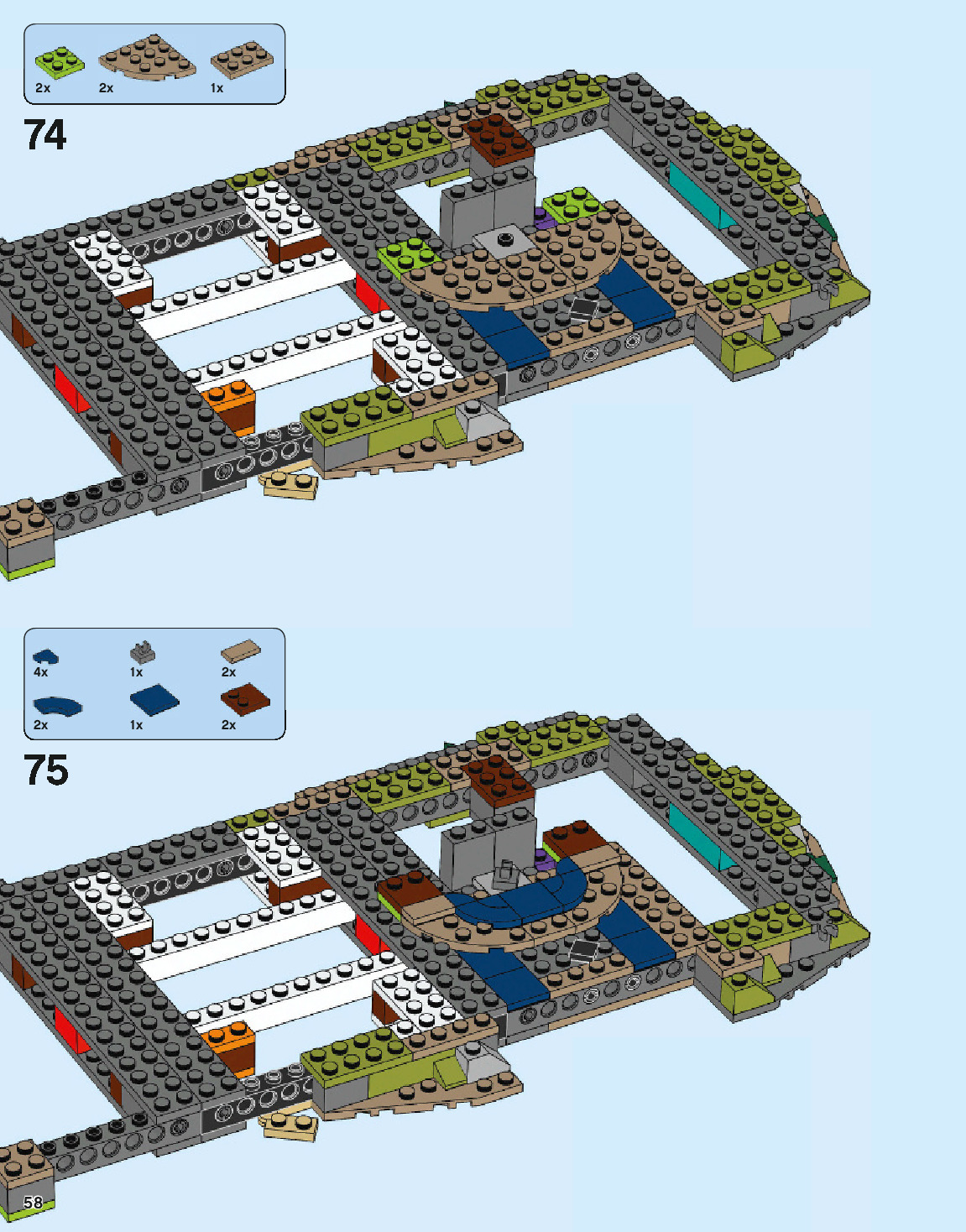 2x 2x 1x

74

4x 1x 2x

2x 1x 2x

75

58