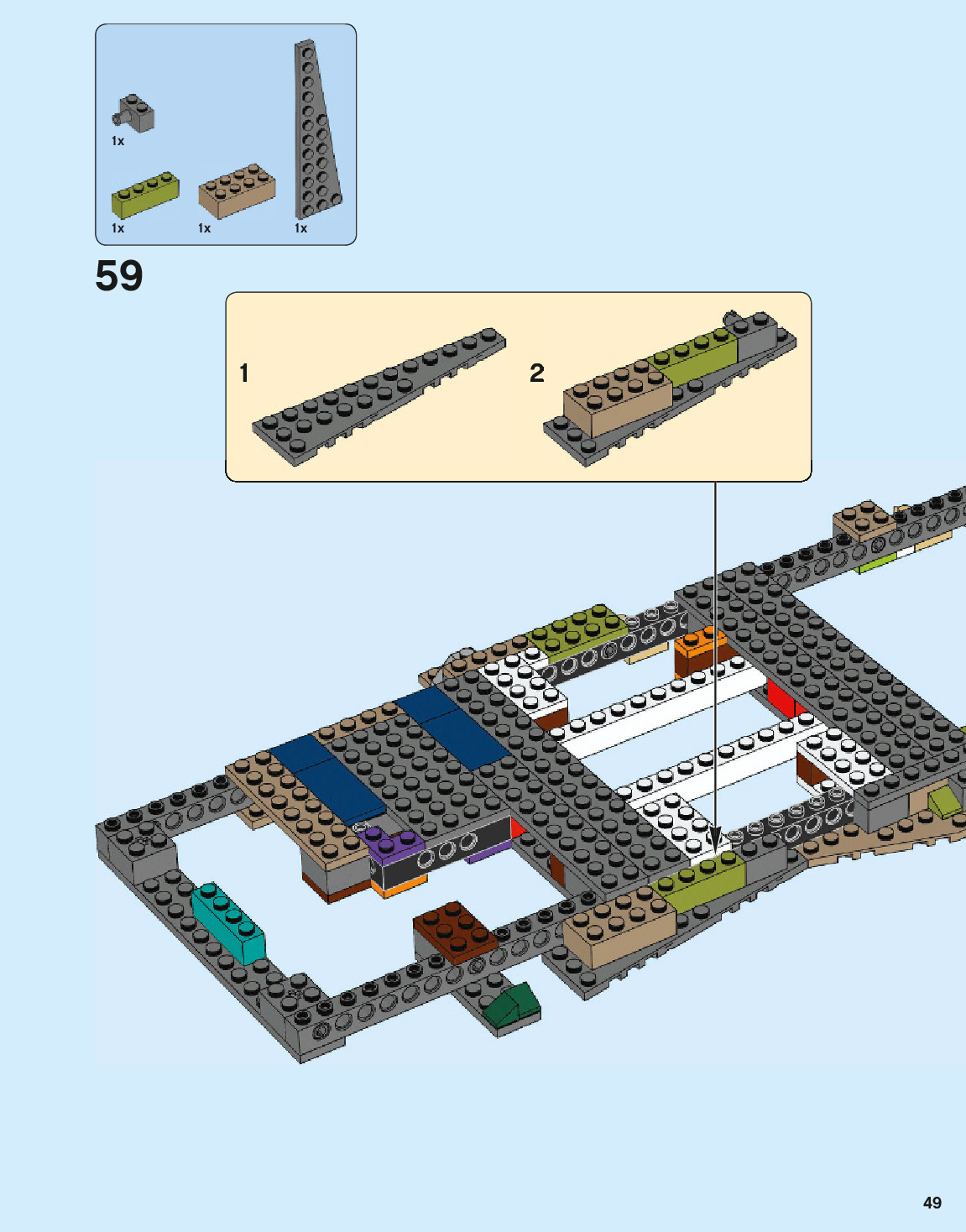 1x

1x

1x

1x

59

1

2

49